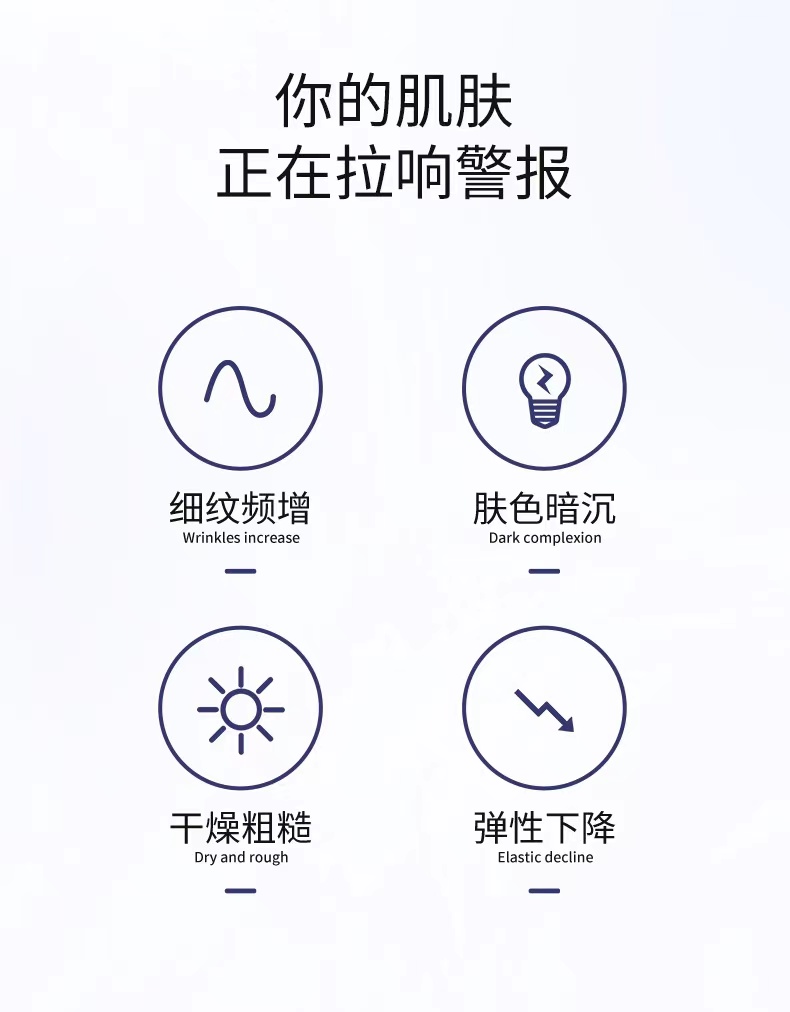 你的肌肤
正在拉响警报

细纹频增
Wrinkles increase

肤色暗沉
Dark complexion

干燥粗糙
Dry and rough

弹性下降
Elastic decline