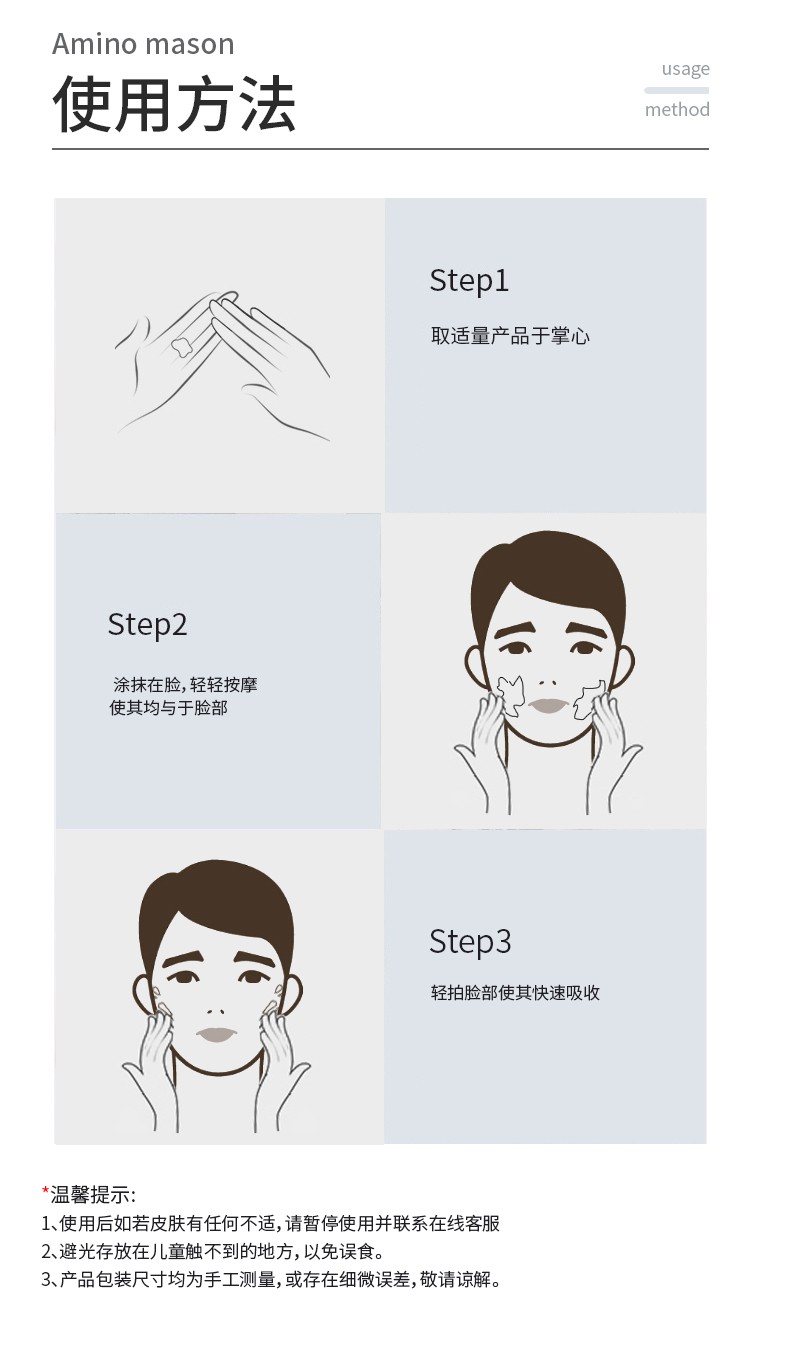 Amino mason
使用方法

usage
method

Step1
取适量产品于掌心

Step2
涂抹在脸，轻轻按摩
使其均与于脸部

Step3
轻拍脸部使其快速吸收

*温馨提示：
1、使用后如若皮肤有任何不适，请暂停使用并联系在线客服
2、避光存放在儿童触不到的地方，以免误食。
3、产品包装尺寸均为手工测量，或存在细微误差，敬请谅解。