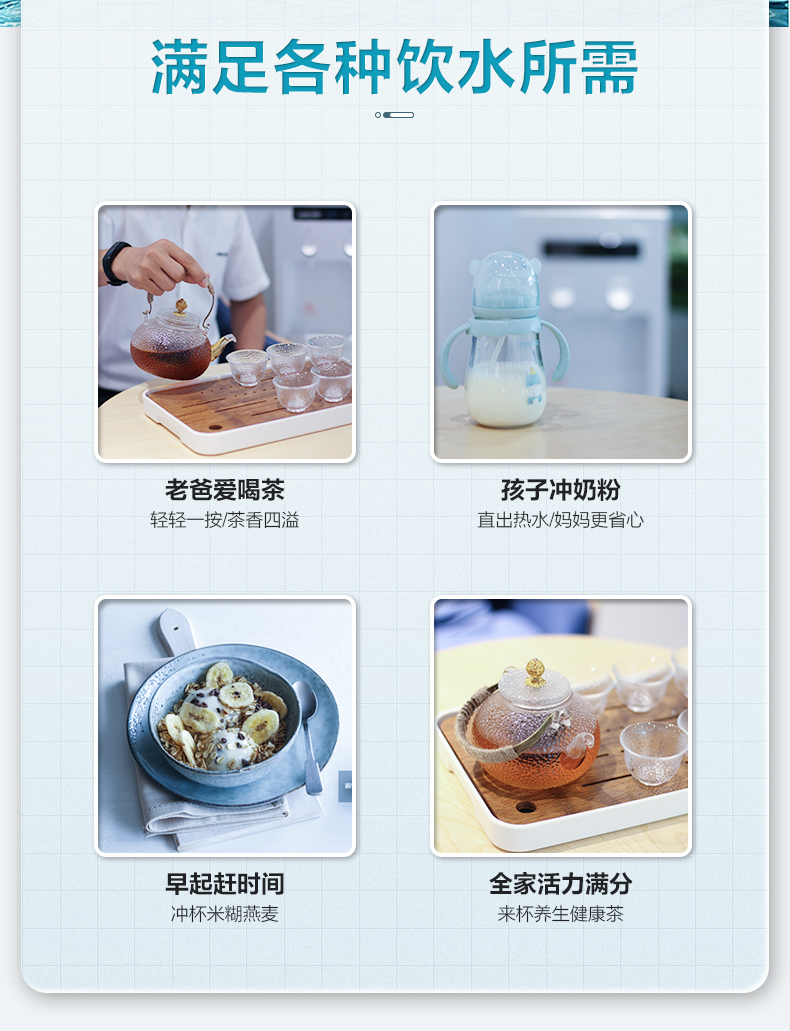 满足各种饮水所需

老爸爱喝茶
轻轻一按/茶香四溢

孩子冲奶粉
直出热水/妈妈更省心

早起赶时间
冲杯米糊燕麦

全家活力满分
来杯养生健康茶