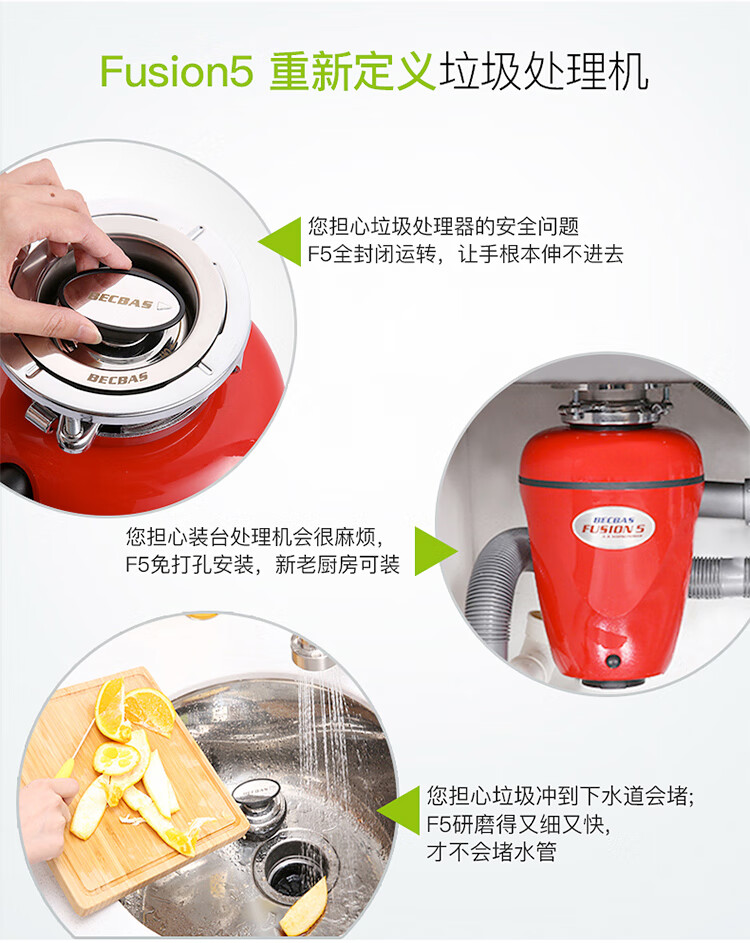 Fusion5 重新定义垃圾处理机

BECBAS

BECBAS

您担心垃圾处理器的安全问题
F5全封闭运转，让手根本伸不进去

BECBAS
FUSION 5

您担心装台处理机会很麻烦，
F5免打孔安装，新老厨房可装

您担心垃圾冲到下水道会堵；
F5研磨得又细又快，
才不会堵水管