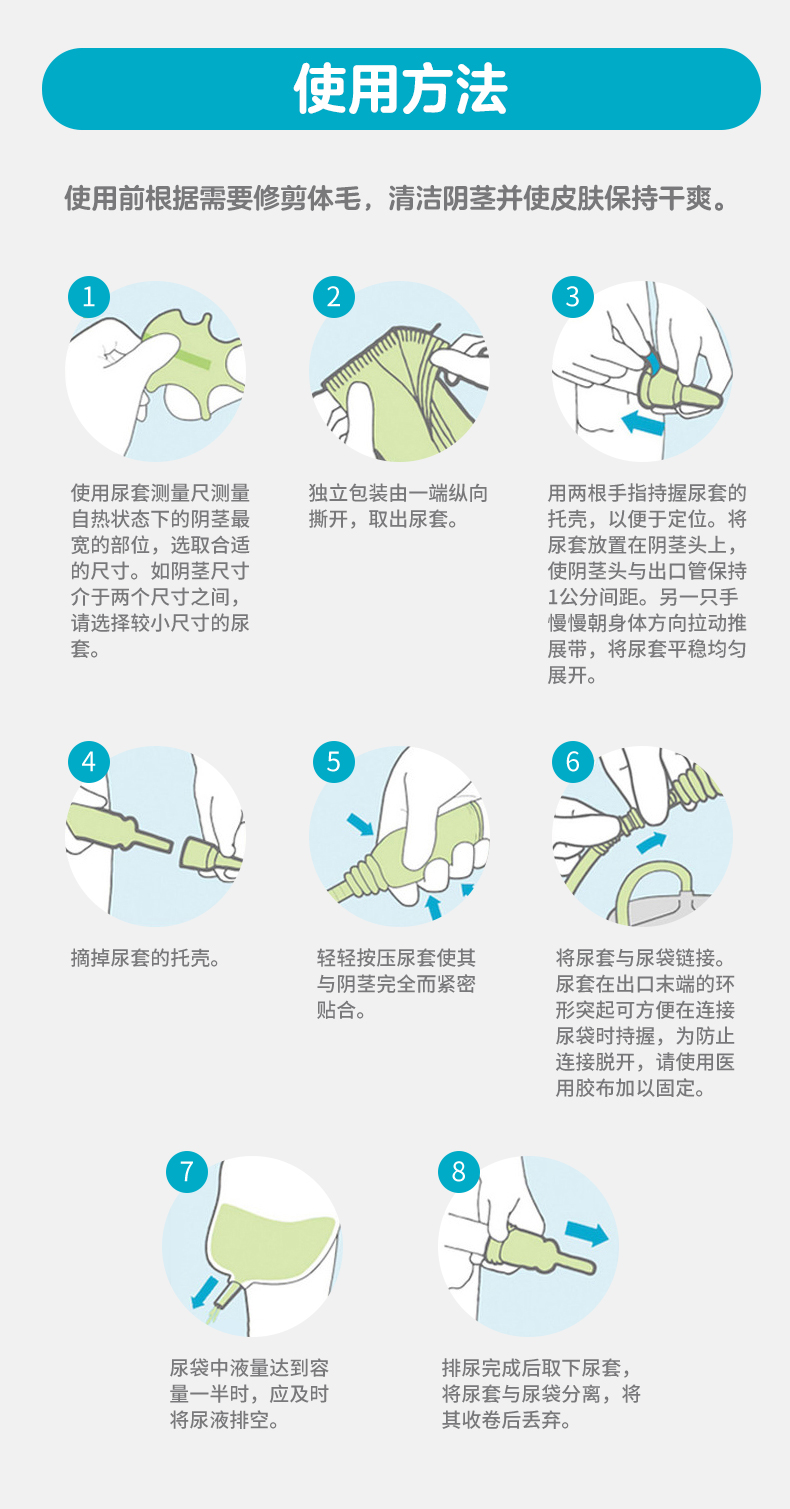 使用方法

使用前根据需要修剪体毛，清洁阴茎并使皮肤保持干爽。

1

使用尿套测量尺测量自热状态下的阴茎最宽的部位，选取合适的尺寸。如阴茎尺寸介于两个尺寸之间，请选择较小尺寸的尿套。

2

独立包装由一端纵向撕开，取出尿套。

3

用两根手指持握尿套的托壳，以便于定位。将尿套放置在阴茎头上，使阴茎头与出口管保持1公分间距。另一只手慢慢朝身体方向拉动推展带，将尿套平稳均匀展开。

4

摘掉尿套的托壳。

5

轻轻按压尿套使其与阴茎完全而紧密贴合。

6

将尿套与尿袋链接。尿套在出口末端的环形突起可方便在连接尿袋时持握，为防止连接脱开，请使用医用胶布加以固定。

7

尿袋中液量达到容量一半时，应及时将尿液排空。

8

排尿完成后取下尿套，将尿套与尿袋分离，将其收卷后丢弃。