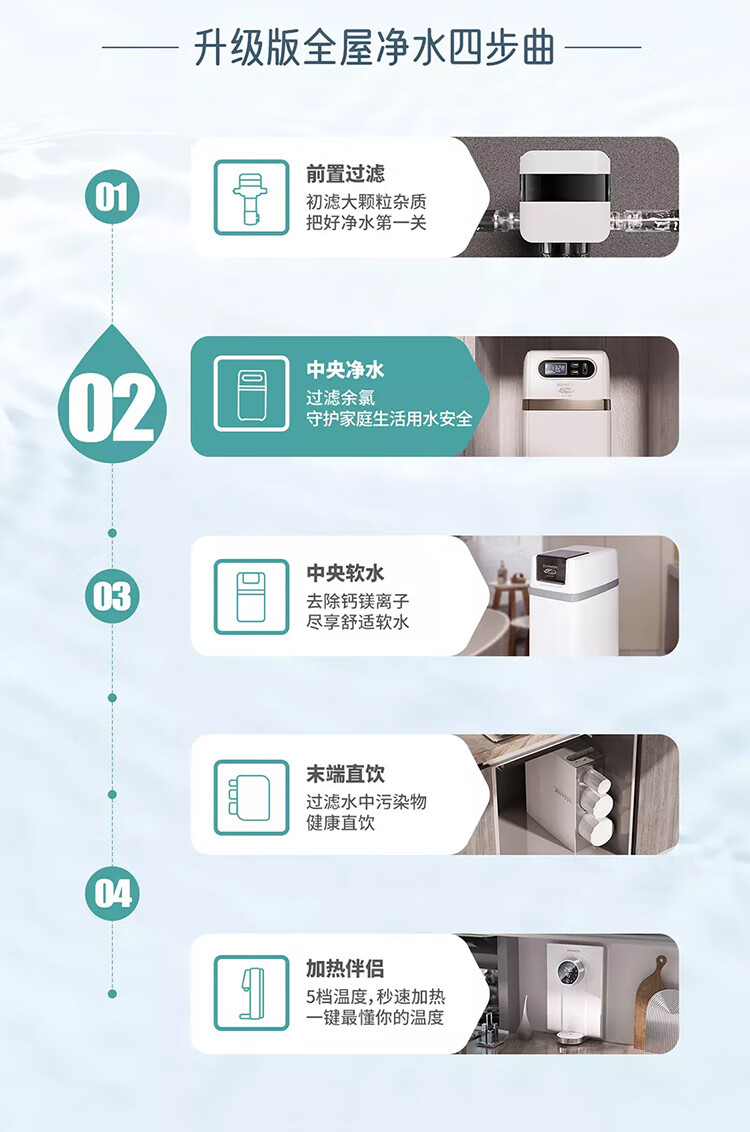 升级版全屋净水四步曲

01

前置过滤
初滤大颗粒杂质
把好净水第一关

02

中央净水
过滤余氯
守护家庭生活用水安全

03

中央软水
去除钙镁离子
尽享舒适软水

末端直饮
过滤水中污染物
健康直饮

04

加热伴侣
5档温度，秒速加热
一键最懂你的温度