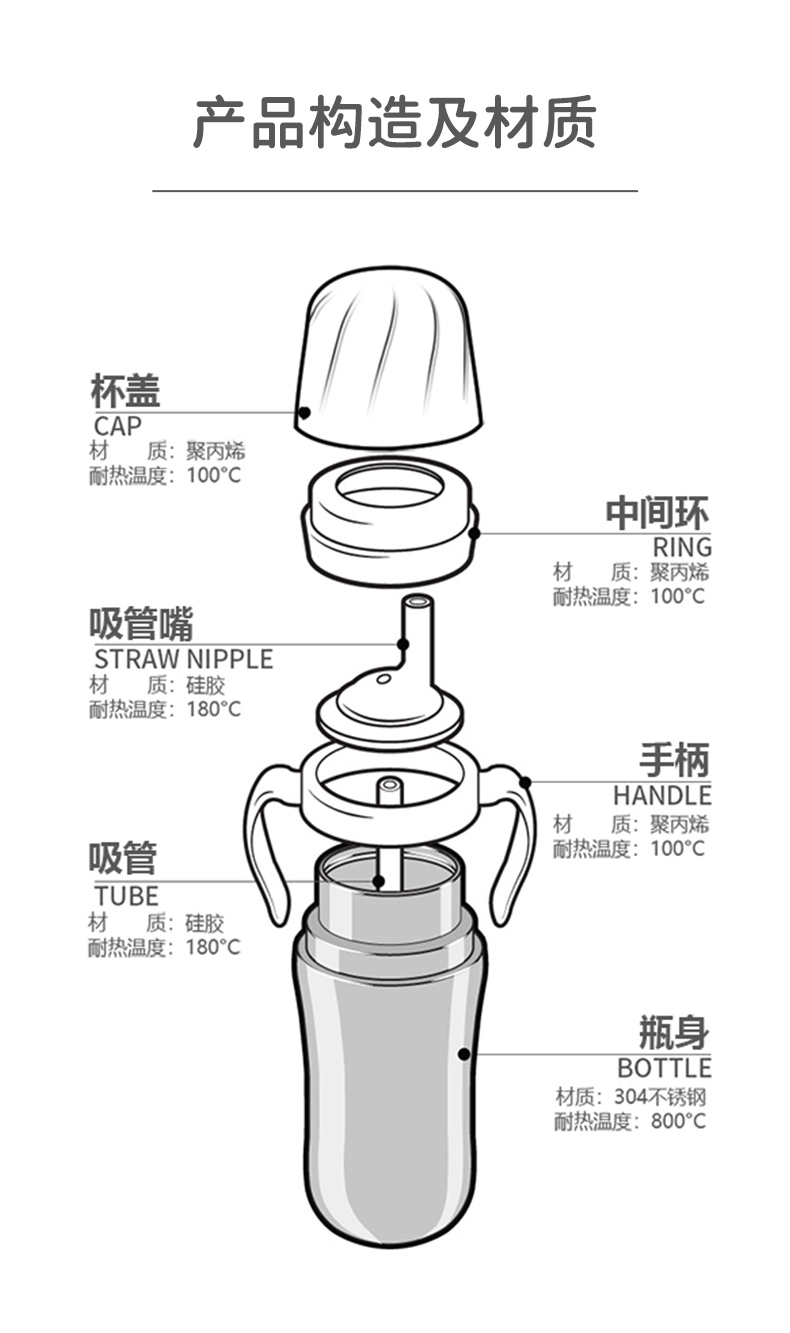 产品构造及材质

杯盖
CAP
材　质：聚丙烯
耐热温度：100°C

中间环
RING
材　质：聚丙烯
耐热温度：100°C

吸管嘴
STRAW NIPPLE
材　质：硅胶
耐热温度：180°C

手柄
HANDLE
材　质：聚丙烯
耐热温度：100°C

吸管
TUBE
材　质：硅胶
耐热温度：180°C

瓶身
BOTTLE
材质：304不锈钢
耐热温度：800°C