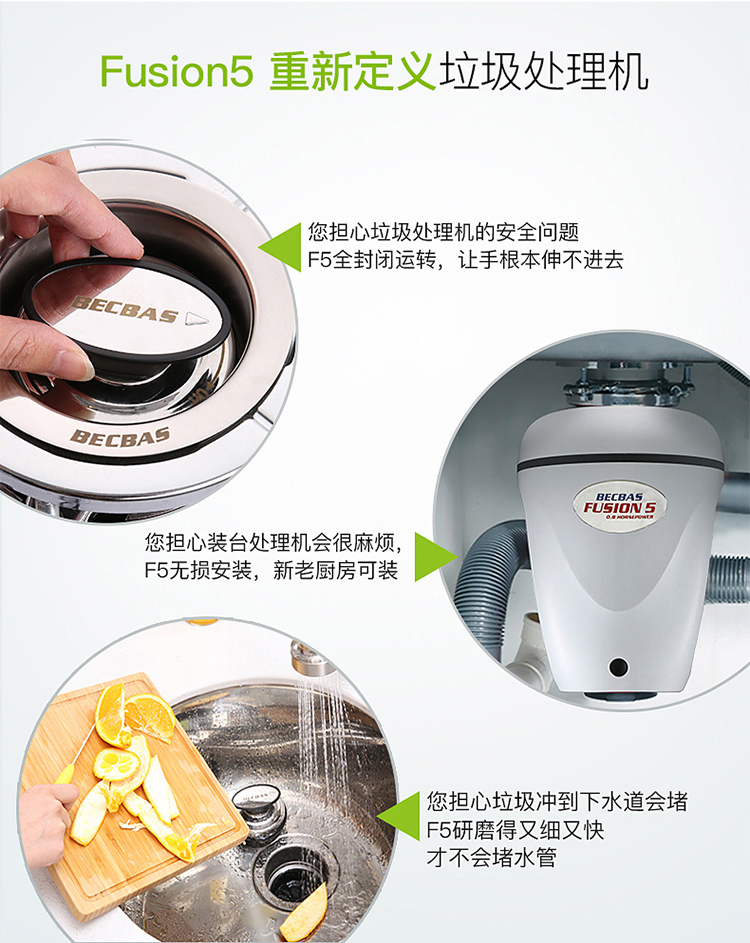 Fusion5 重新定义垃圾处理机

您担心垃圾处理机的安全问题
F5全封闭运转，让手根本伸不进去

BECBAS

BECBAS

BECBAS
FUSION 5
0.8 HORSEPOWER

您担心装台处理机会很麻烦，
F5无损安装，新老厨房可装

您担心垃圾冲到下水道会堵
F5研磨得又细又快
才不会堵水管