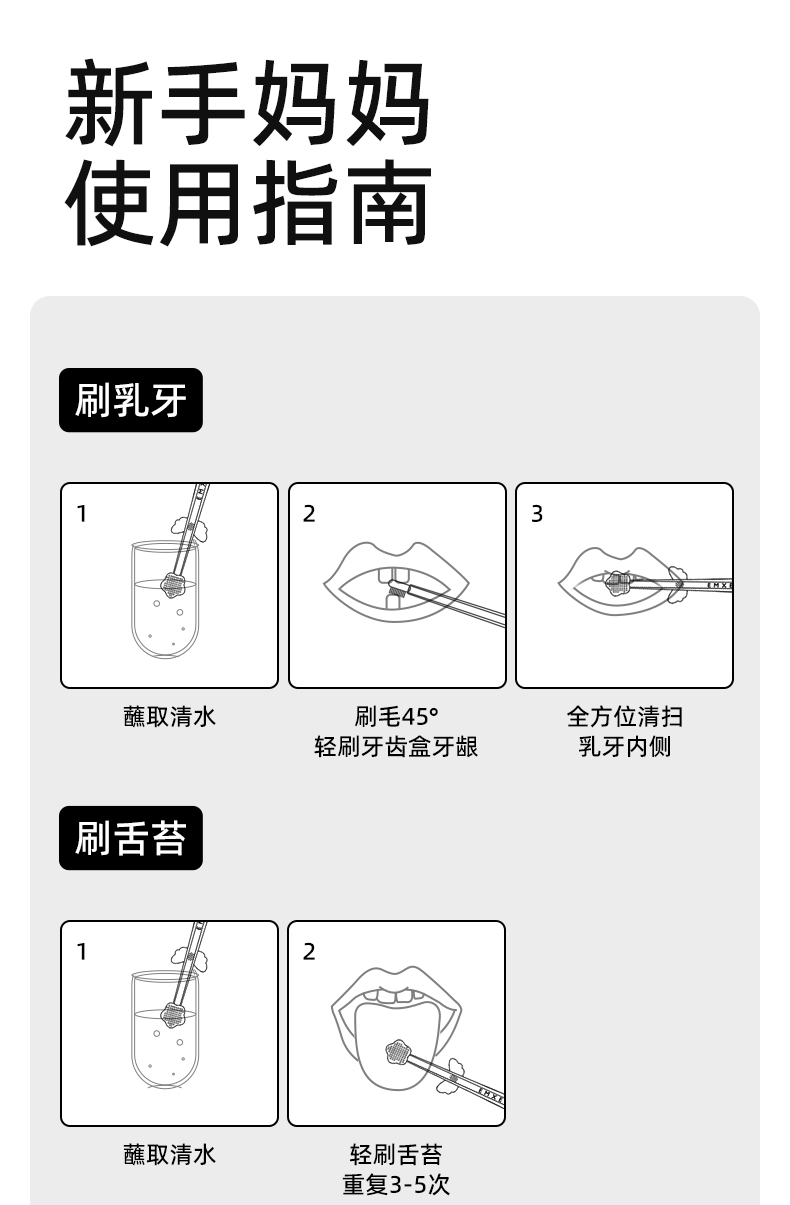 新手妈妈
使用指南

刷乳牙

1

蘸取清水

2

刷毛45°
轻刷牙齿盒牙龈

3

EMXE

全方位清扫
乳牙内侧

刷舌苔

1

蘸取清水

2

EMXE

轻刷舌苔
重复3-5次