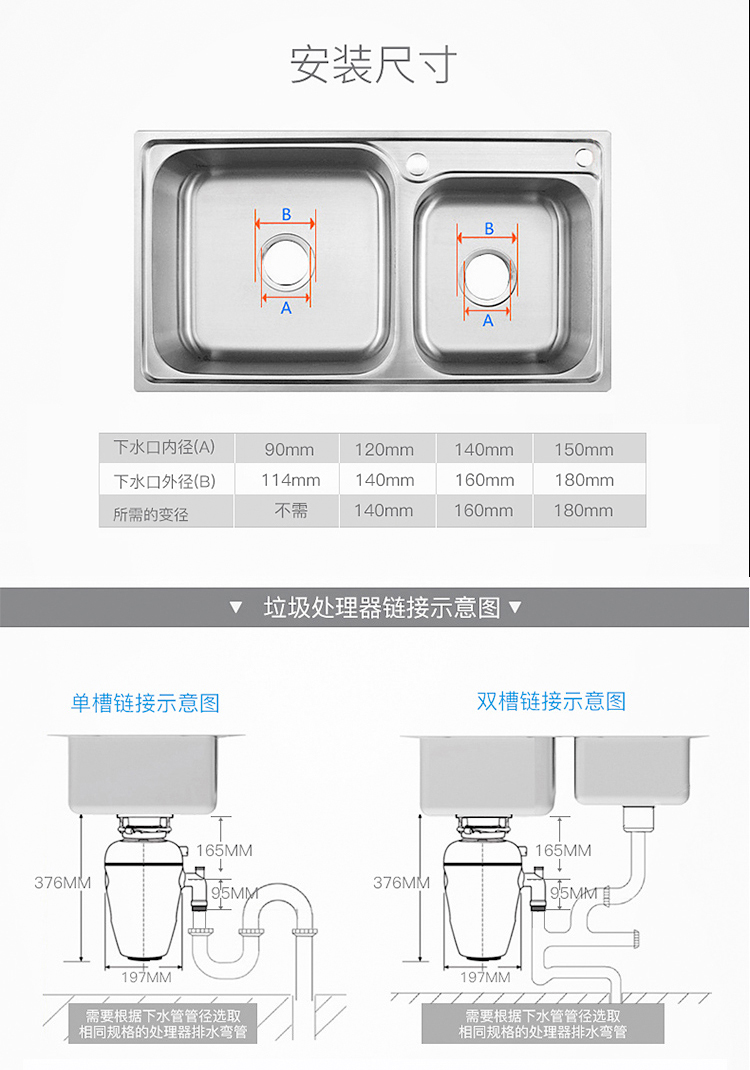 安装尺寸

B
A
B
A

| 下水口内径(A) | 90mm | 120mm | 140mm | 150mm |
|---|---|---|---|---|
| 下水口外径(B) | 114mm | 140mm | 160mm | 180mm |
| 所需的变径 | 不需 | 140mm | 160mm | 180mm |

▼ 垃圾处理器链接示意图 ▼

单槽链接示意图

376MM
165MM
95MM
197MM
需要根据下水管管径选取相同规格的处理器排水弯管

双槽链接示意图

376MM
165MM
95MM
197MM
需要根据下水管管径选取相同规格的处理器排水弯管