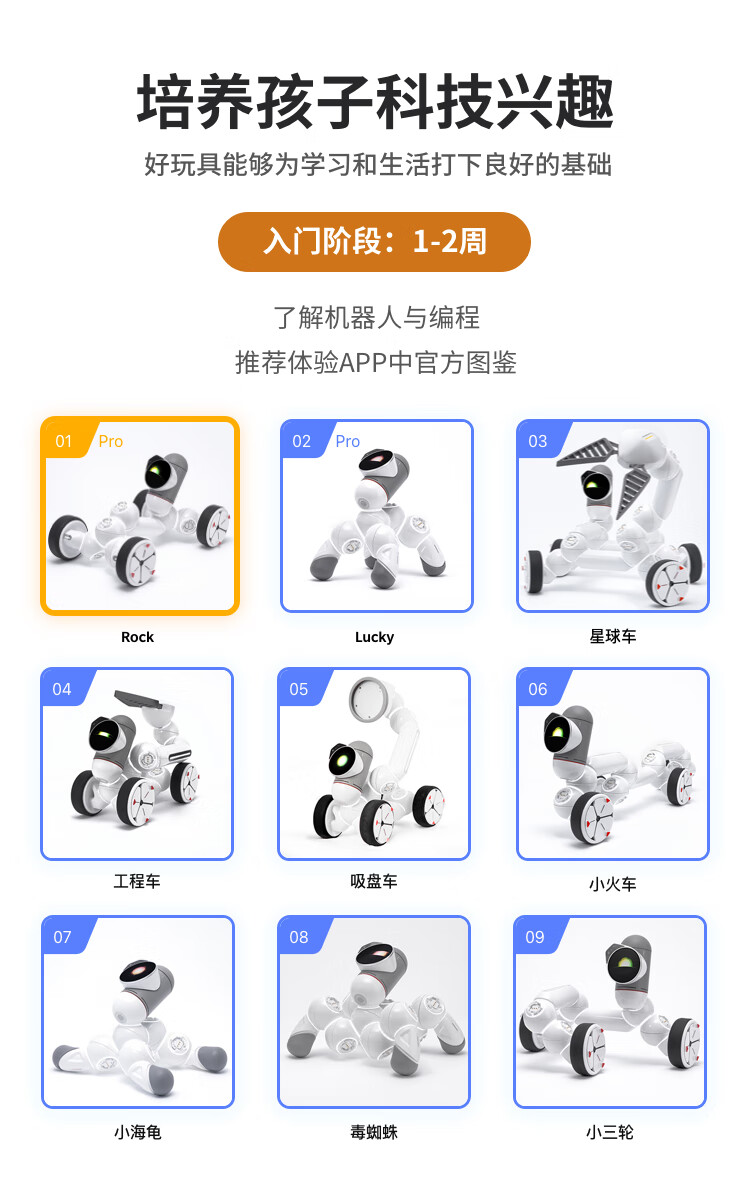 培养孩子科技兴趣

好玩具能够为学习和生活打下良好的基础

入门阶段：1-2周

了解机器人与编程
推荐体验APP中官方图鉴

01 Pro
Rock

02 Pro
Lucky

03
星球车

04
工程车

05
吸盘车

06
小火车

07
小海龟

08
毒蜘蛛

09
小三轮