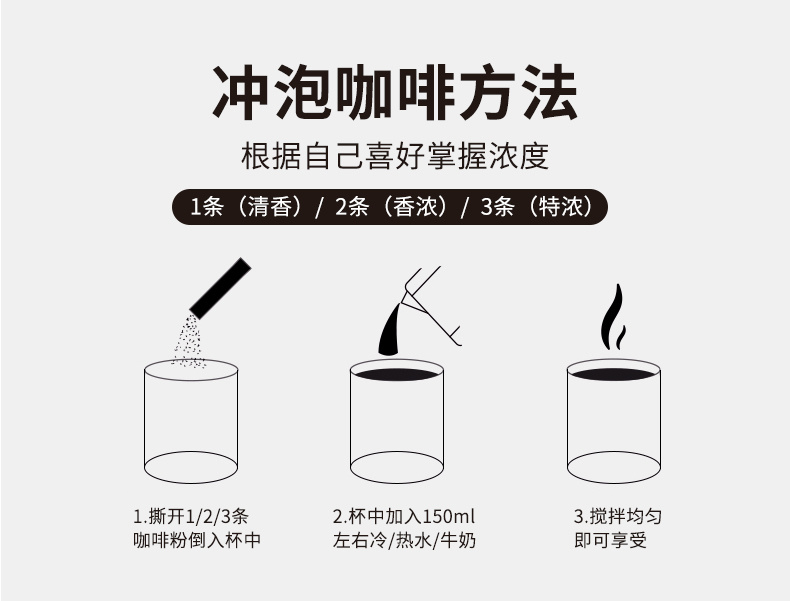 冲泡咖啡方法

根据自己喜好掌握浓度

1条（清香）/ 2条（香浓）/ 3条（特浓）

1.撕开1/2/3条
咖啡粉倒入杯中

2.杯中加入150ml
左右冷/热水/牛奶

3.搅拌均匀
即可享受