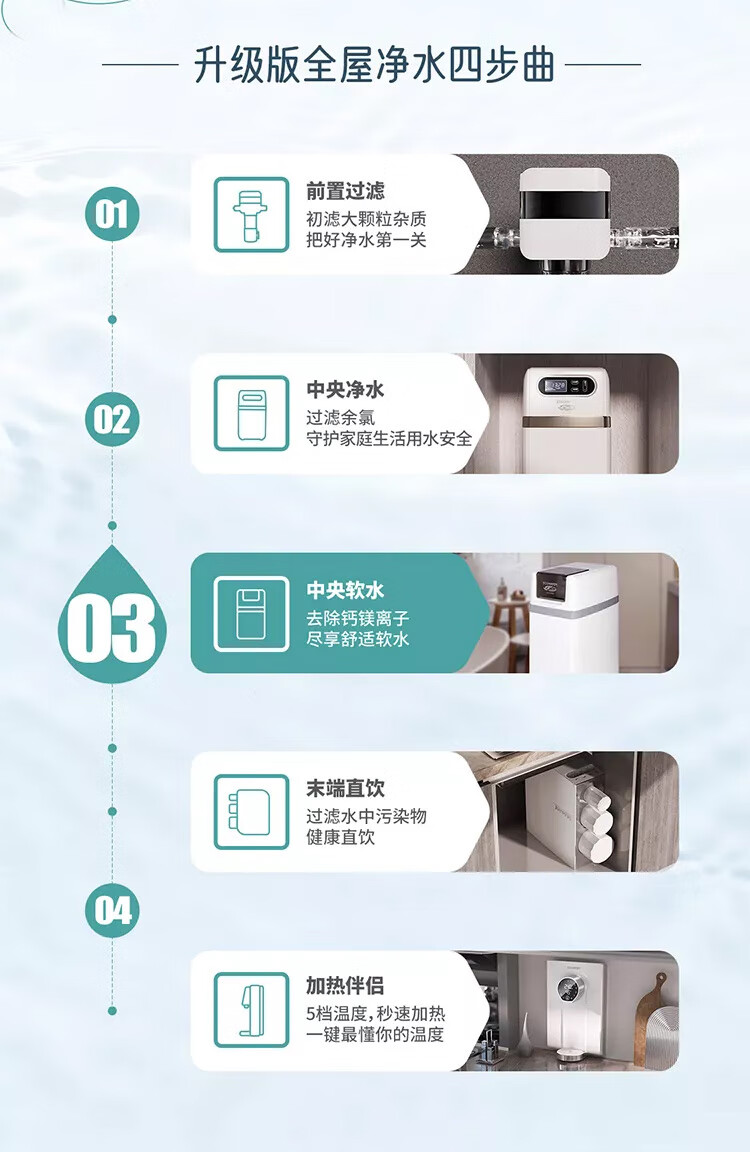 升级版全屋净水四步曲

01

前置过滤
初滤大颗粒杂质
把好净水第一关

02

中央净水
过滤余氯
守护家庭生活用水安全

03

中央软水
去除钙镁离子
尽享舒适软水

末端直饮
过滤水中污染物
健康直饮

04

加热伴侣
5档温度，秒速加热
一键最懂你的温度