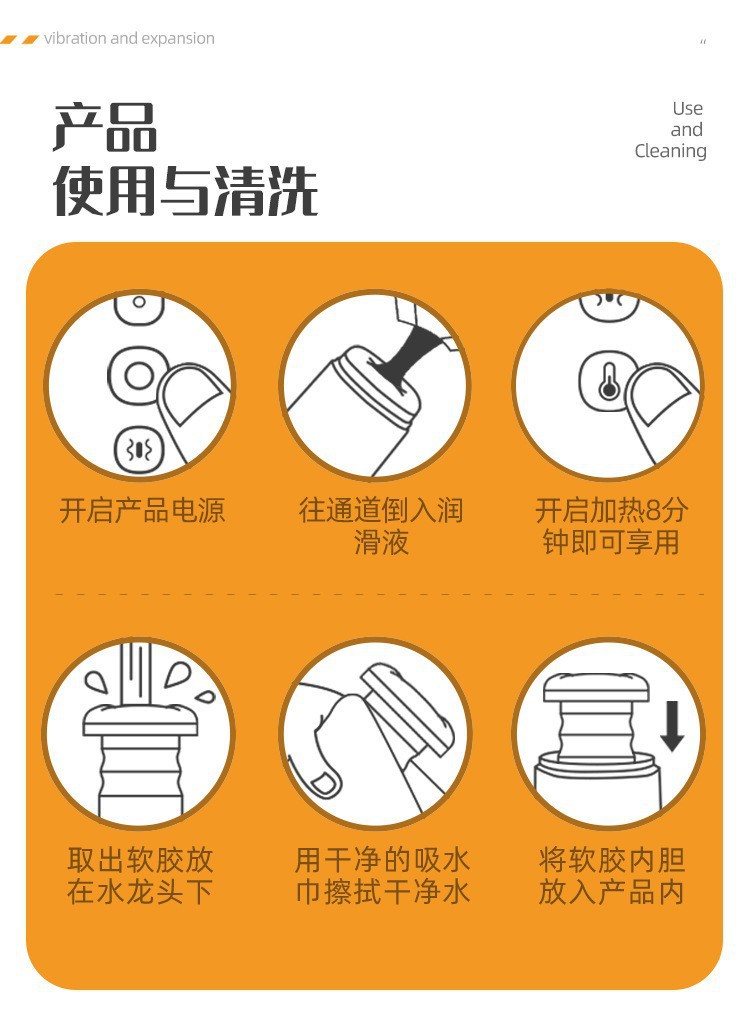 vibration and expansion

产品
使用与清洗

Use
and
Cleaning

开启产品电源

往通道倒入润滑液

开启加热8分钟即可享用

取出软胶放在水龙头下

用干净的吸水巾擦拭干净水

将软胶内胆放入产品内