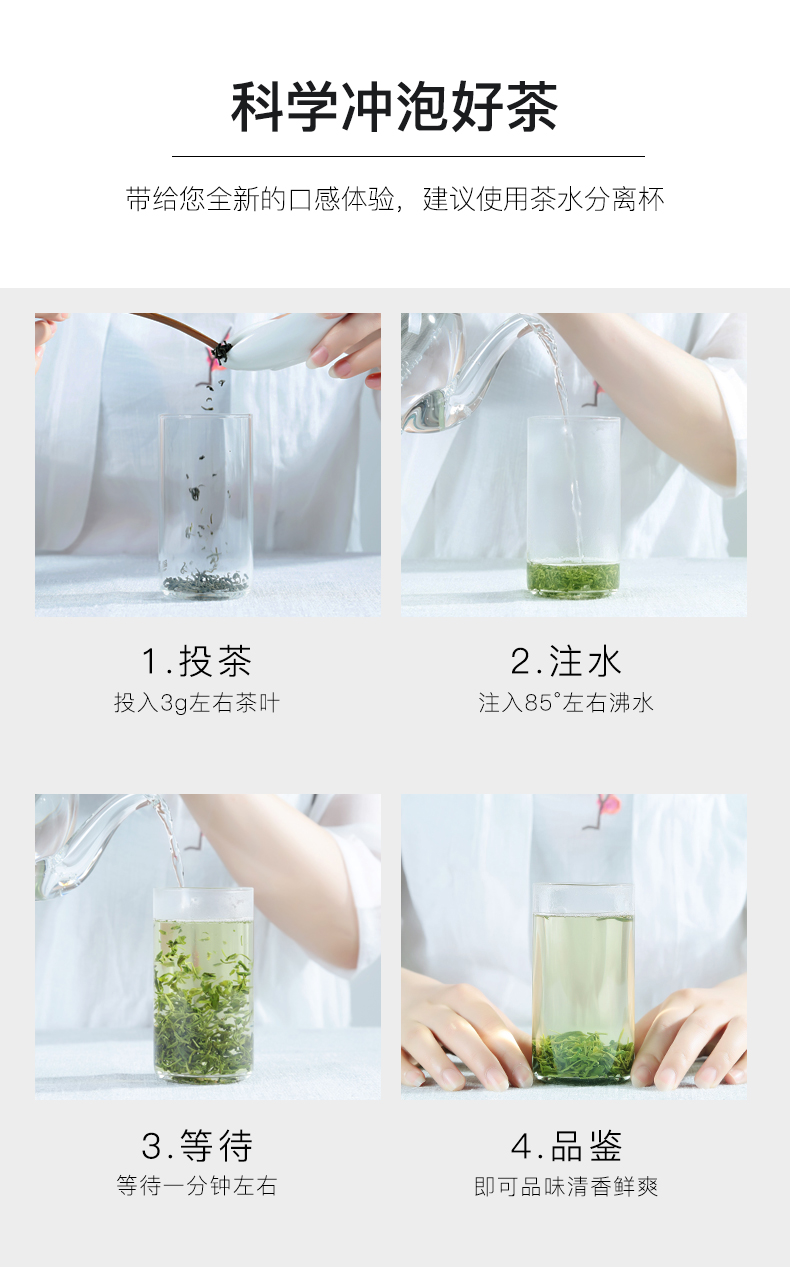 科学冲泡好茶

带给您全新的口感体验，建议使用茶水分离杯

1.投茶
投入3g左右茶叶

2.注水
注入85°左右沸水

3.等待
等待一分钟左右

4.品鉴
即可品味清香鲜爽