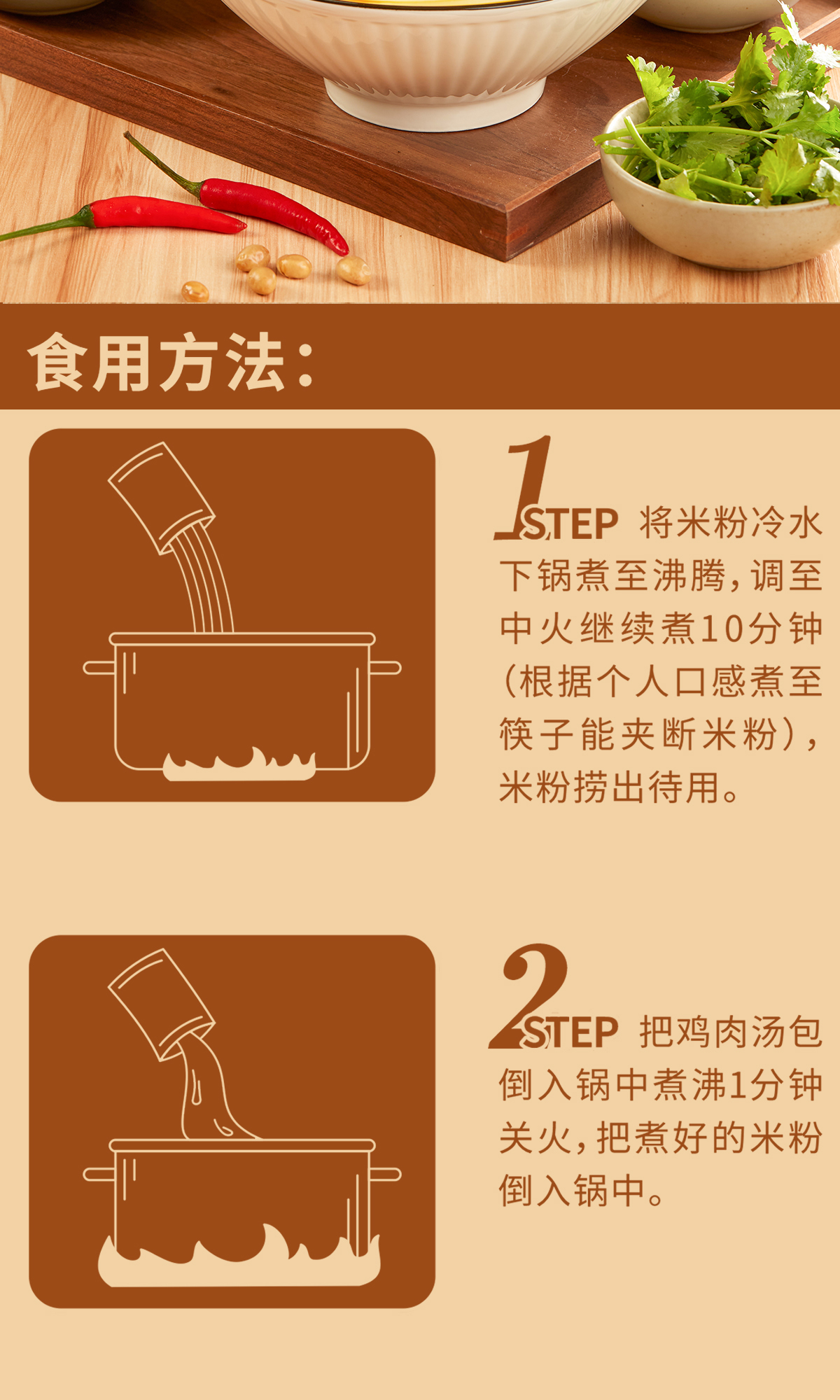 食用方法:

1 STEP 将米粉冷水下锅煮至沸腾,调至中火继续煮10分钟(根据个人口感煮至筷子能夹断米粉),米粉捞出待用。

2 STEP 把鸡肉汤包倒入锅中煮沸1分钟关火,把煮好的米粉倒入锅中。