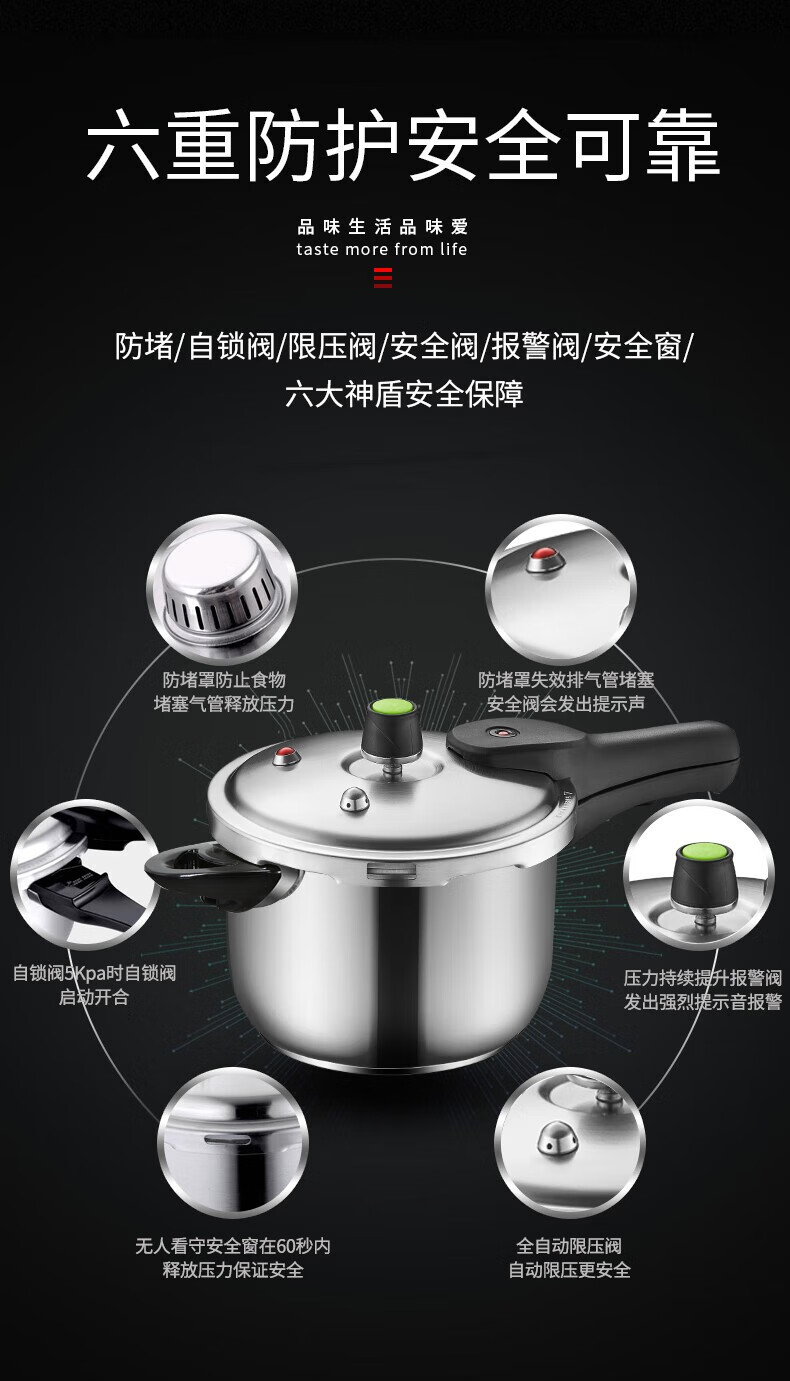 六重防护安全可靠

品味生活品味爱
taste more from life

防堵/自锁阀/限压阀/安全阀/报警阀/安全窗/
六大神盾安全保障

防堵罩防止食物
堵塞气管释放压力

防堵罩失效排气管堵塞
安全阀会发出提示声

自锁阀5Kpa时自锁阀
启动开合

压力持续提升报警阀
发出强烈提示音报警

无人看守安全窗在60秒内
释放压力保证安全

全自动限压阀
自动限压更安全