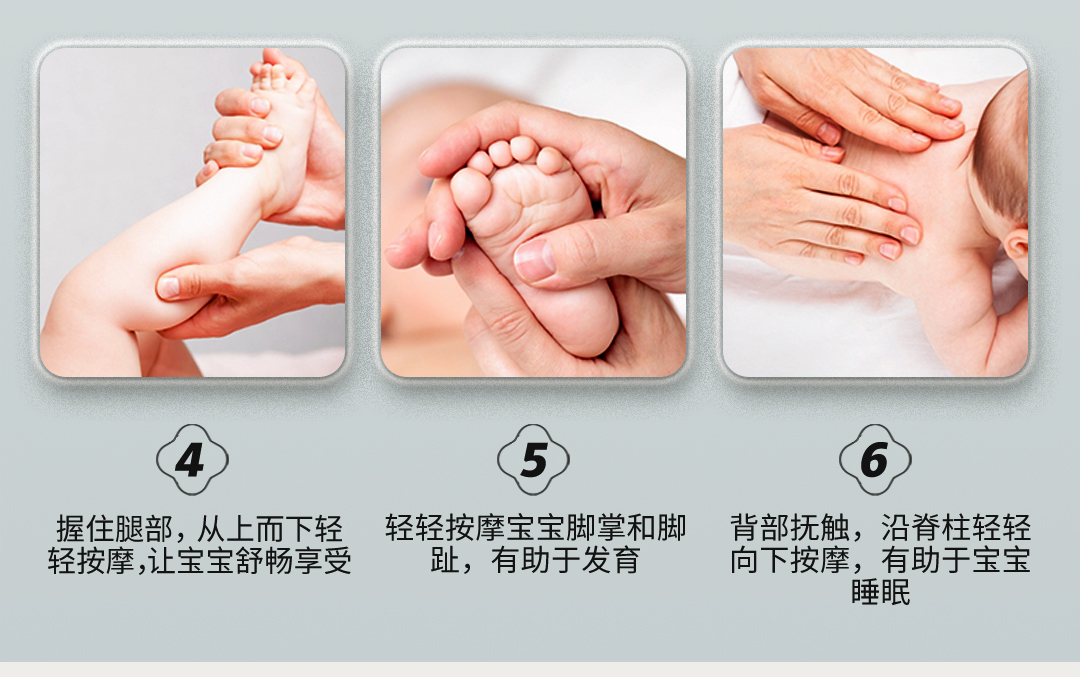 4

握住腿部，从上而下轻轻按摩,让宝宝舒畅享受

5

轻轻按摩宝宝脚掌和脚趾，有助于发育

6

背部抚触，沿脊柱轻轻向下按摩，有助于宝宝睡眠