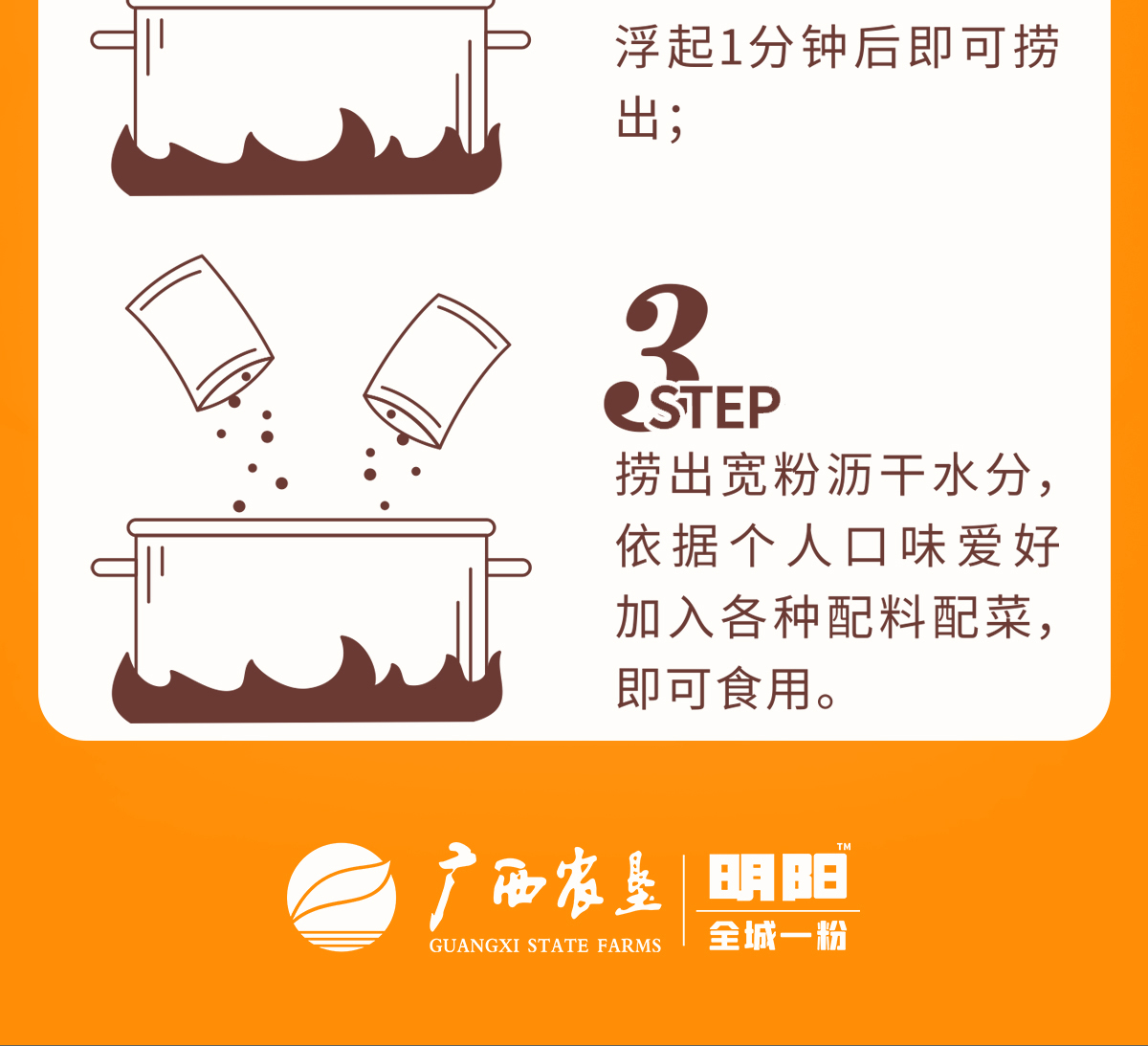 浮起1分钟后即可捞出；

3 STEP

捞出宽粉沥干水分，依据个人口味爱好加入各种配料配菜，即可食用。

广西农垦
GUANGXI STATE FARMS

明阳™
全城一粉