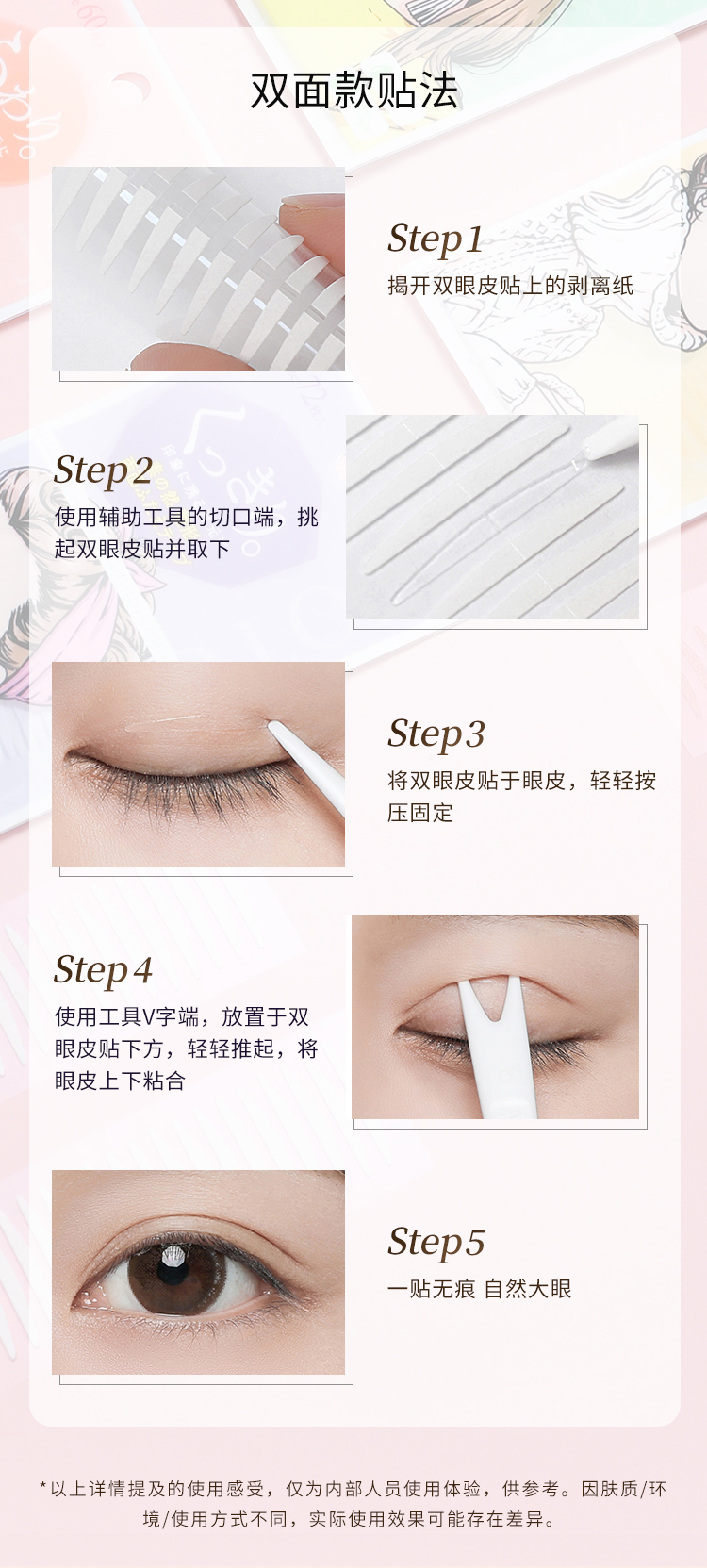 双面款贴法

Step1
揭开双眼皮贴上的剥离纸

Step2
使用辅助工具的切口端，挑起双眼皮贴并取下

Step3
将双眼皮贴于眼皮，轻轻按压固定

Step4
使用工具V字端，放置于双眼皮贴下方，轻轻推起，将眼皮上下粘合

Step5
一贴无痕 自然大眼

*以上详情提及的使用感受，仅为内部人员使用体验，供参考。因肤质/环境/使用方式不同，实际使用效果可能存在差异。