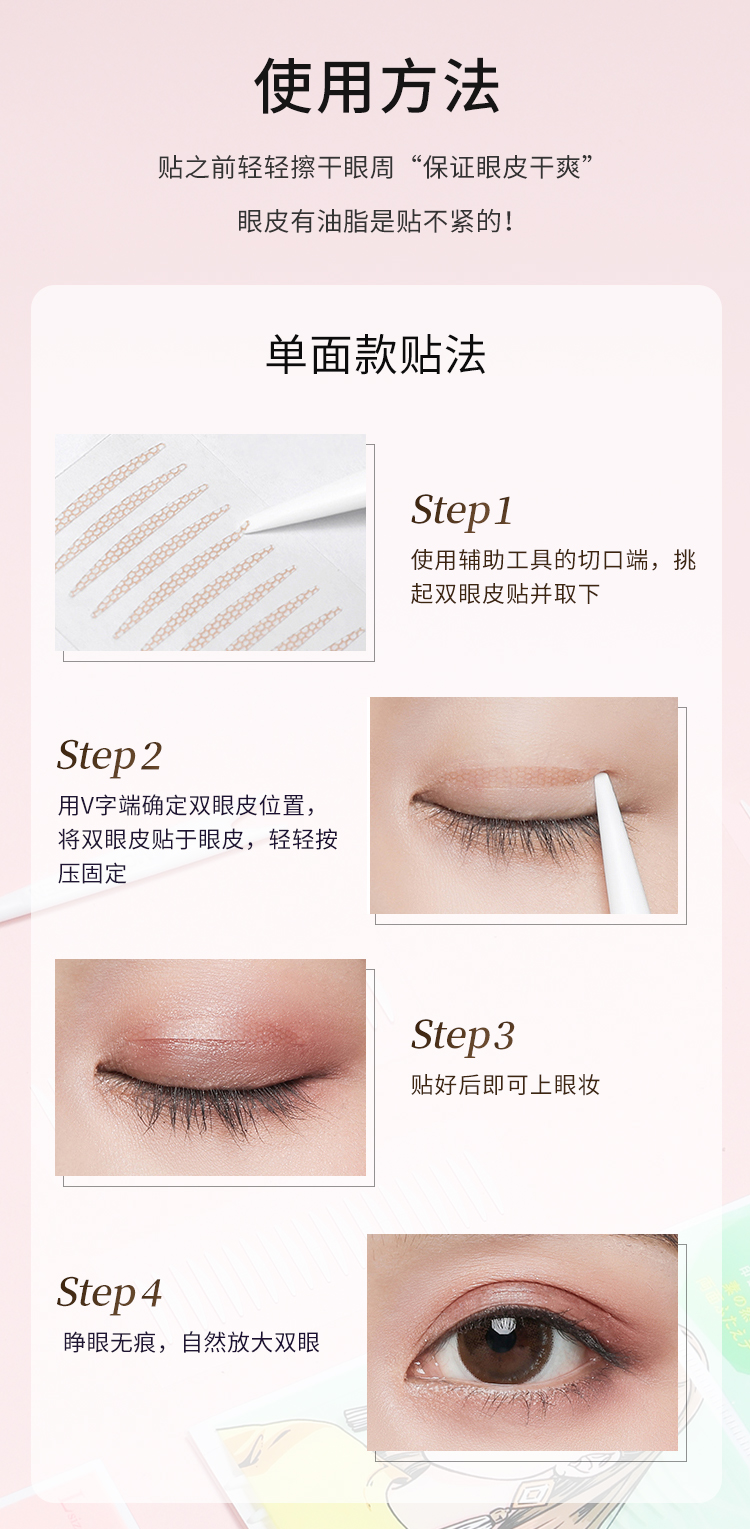 使用方法

贴之前轻轻擦干眼周“保证眼皮干爽”

眼皮有油脂是贴不紧的！

单面款贴法

Step1
使用辅助工具的切口端，挑起双眼皮贴并取下

Step2
用V字端确定双眼皮位置，将双眼皮贴于眼皮，轻轻按压固定

Step3
贴好后即可上眼妆

Step4
睁眼无痕，自然放大双眼