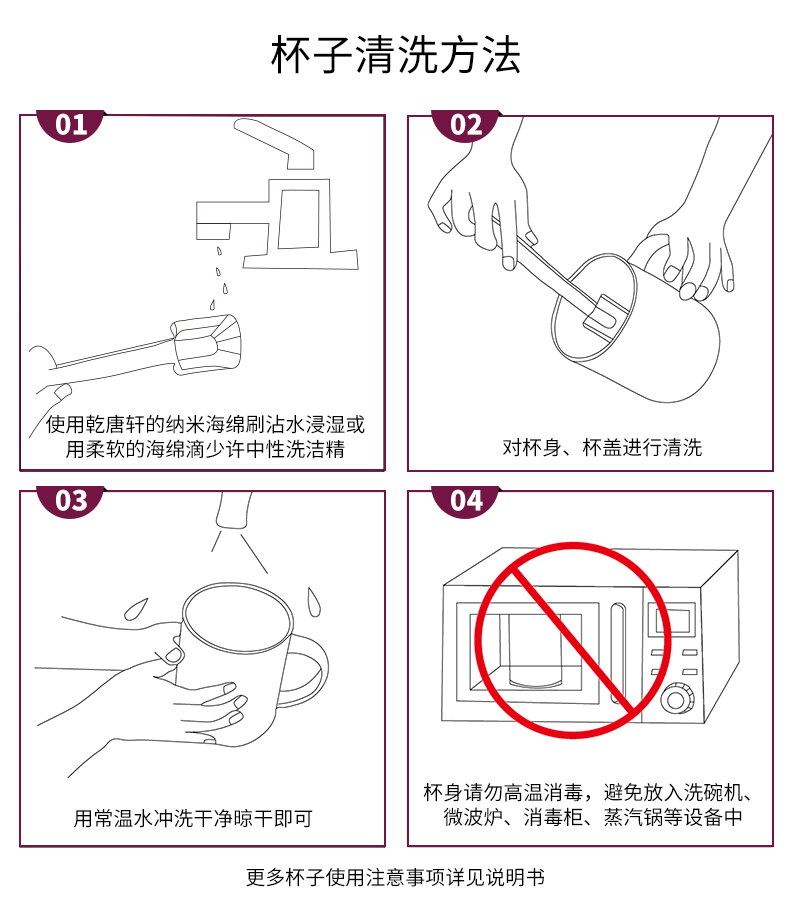 杯子清洗方法

01
使用乾唐轩的纳米海绵刷沾水浸湿或用柔软的海绵滴少许中性洗洁精

02
对杯身、杯盖进行清洗

03
用常温水冲洗干净晾干即可

04
杯身请勿高温消毒，避免放入洗碗机、微波炉、消毒柜、蒸汽锅等设备中

更多杯子使用注意事项详见说明书