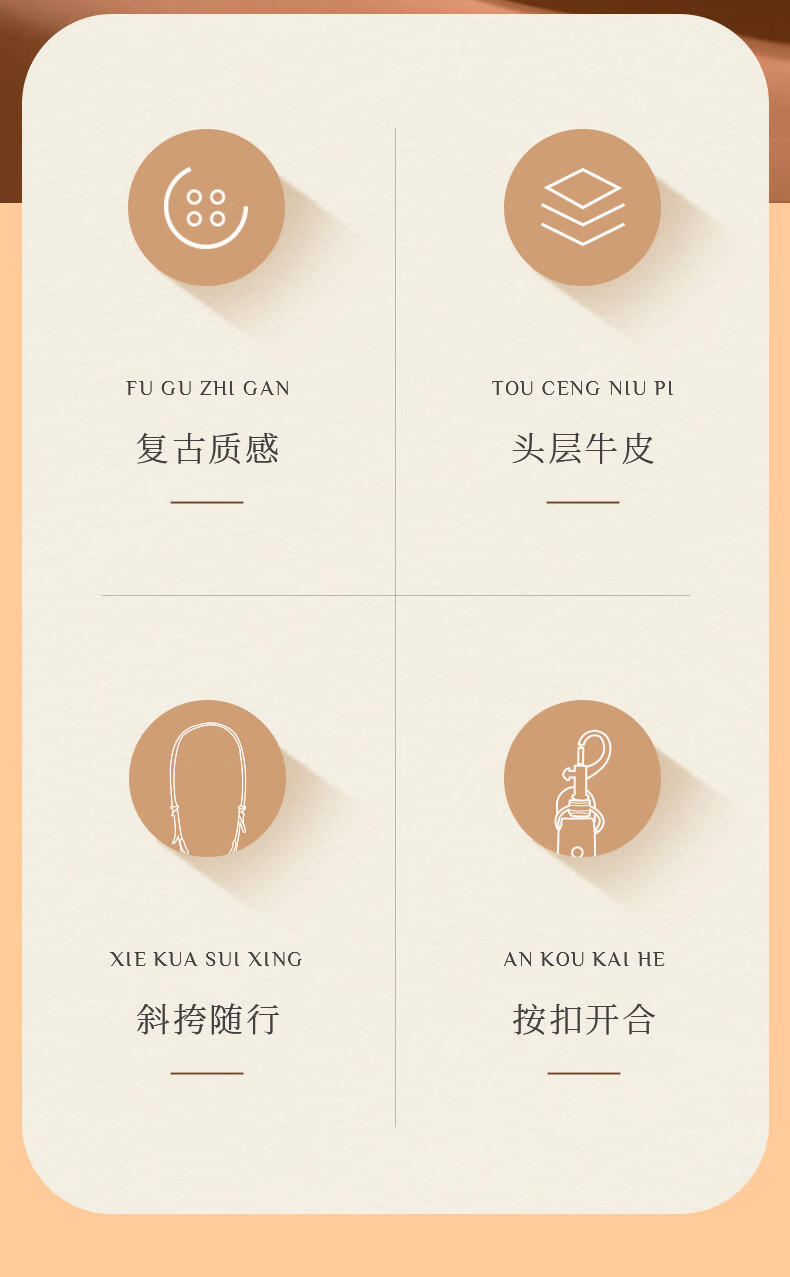 FU GU ZHI GAN

复古质感

TOU CENG NIU PI

头层牛皮

XIE KUA SUI XING

斜挎随行

AN KOU KAI HE

按扣开合