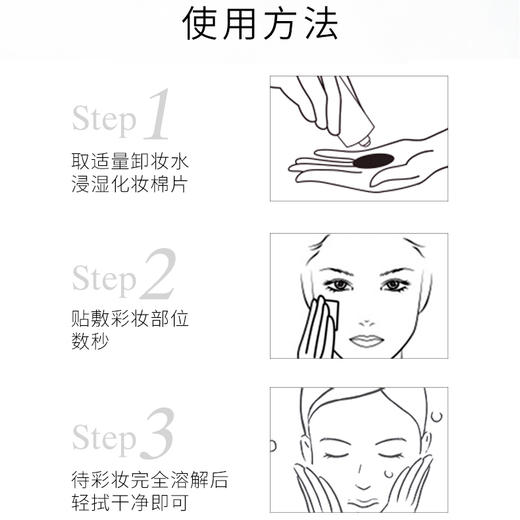 使用方法

Step 1
取适量卸妆水
浸湿化妆棉片

Step 2
贴敷彩妆部位
数秒

Step 3
待彩妆完全溶解后
轻拭干净即可