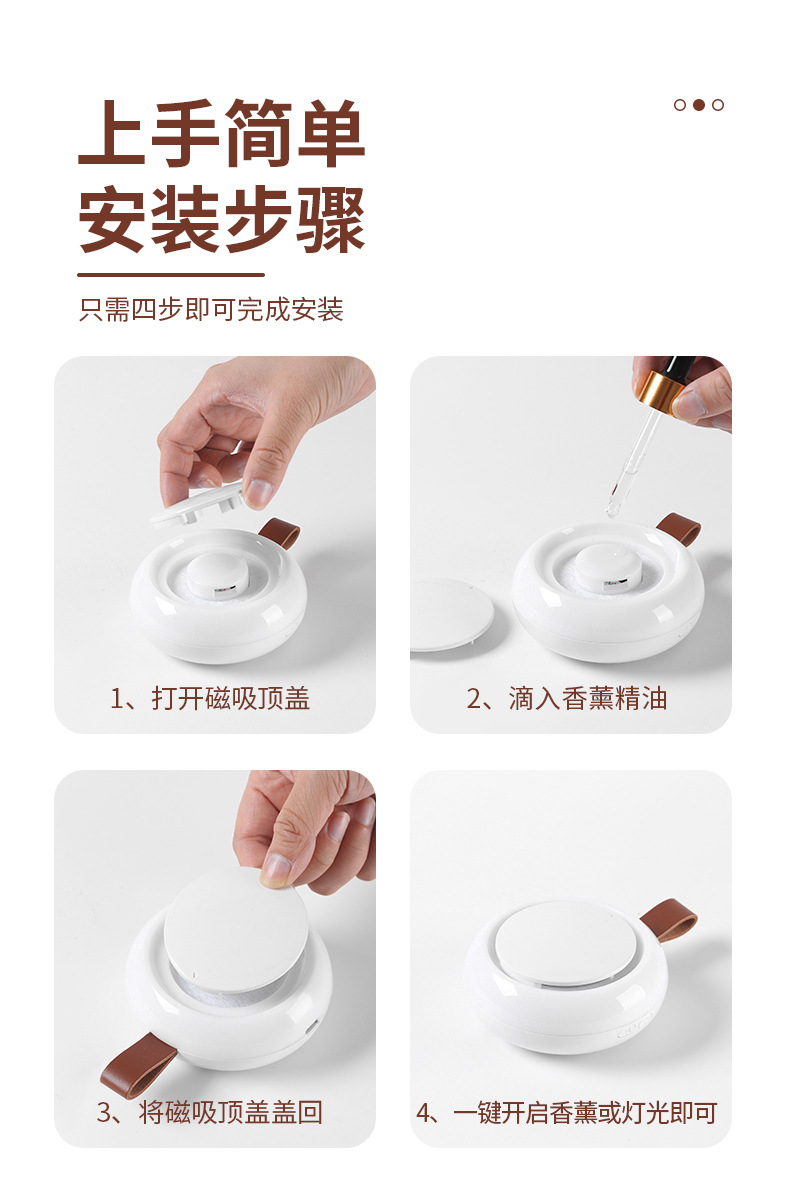 上手简单
安装步骤

只需四步即可完成安装

1、打开磁吸顶盖

2、滴入香薰精油

3、将磁吸顶盖盖回

4、一键开启香薰或灯光即可