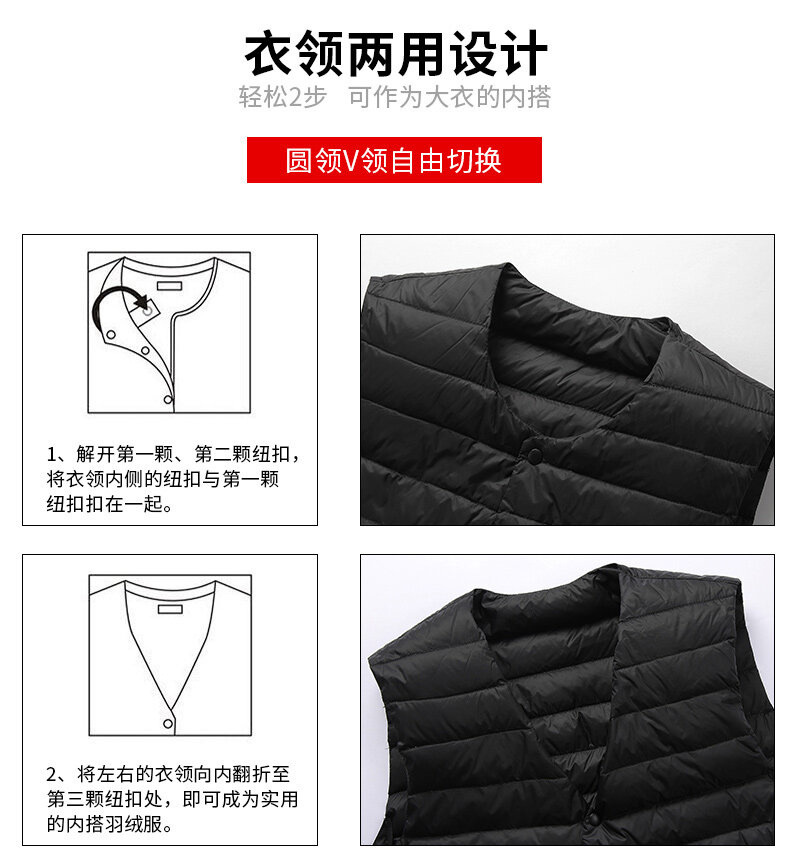 衣领两用设计

轻松2步　可作为大衣的内搭

圆领V领自由切换

1、解开第一颗、第二颗纽扣，将衣领内侧的纽扣与第一颗纽扣扣在一起。

2、将左右的衣领向内翻折至第三颗纽扣处，即可成为实用的内搭羽绒服。