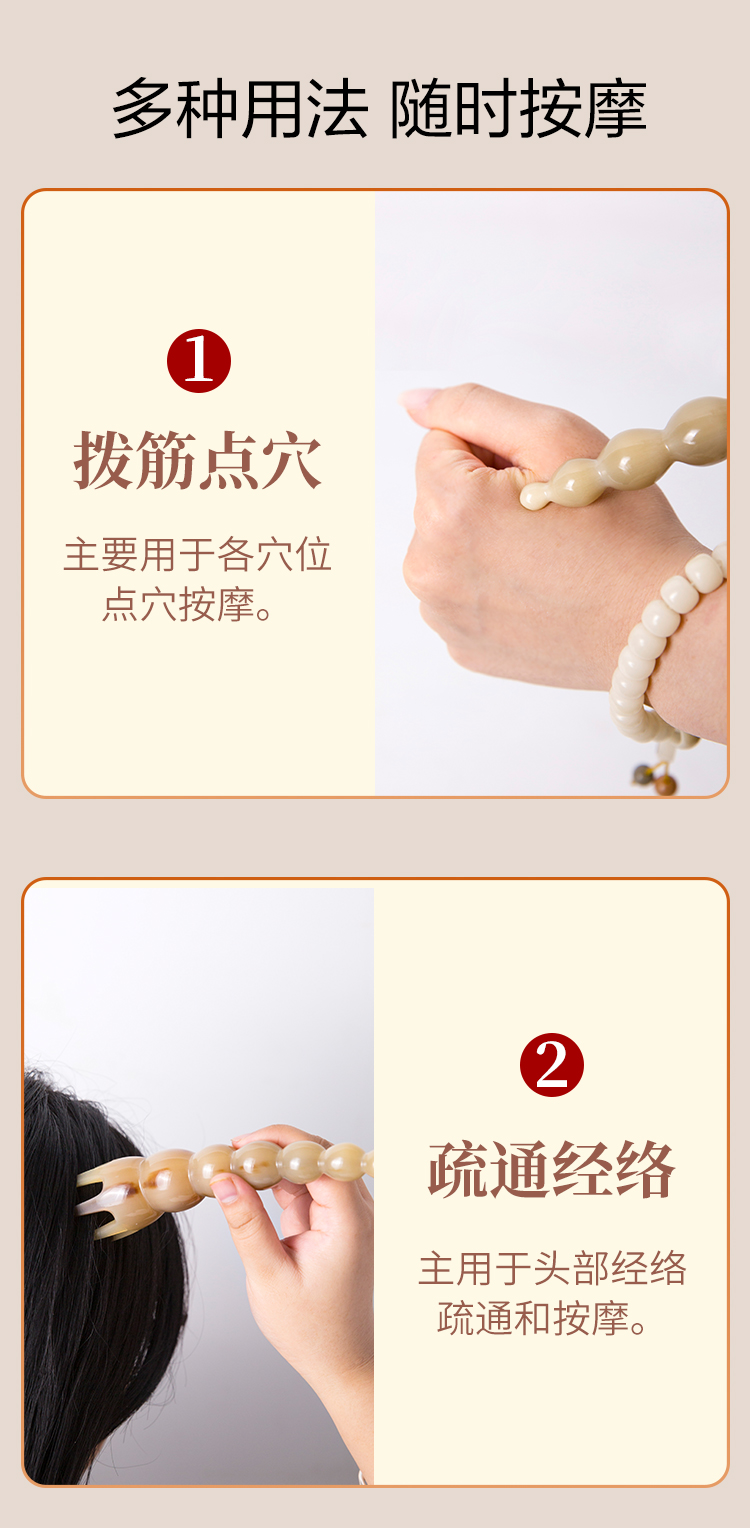 多种用法 随时按摩

1

拨筋点穴

主要用于各穴位点穴按摩。

2

疏通经络

主用于头部经络疏通和按摩。