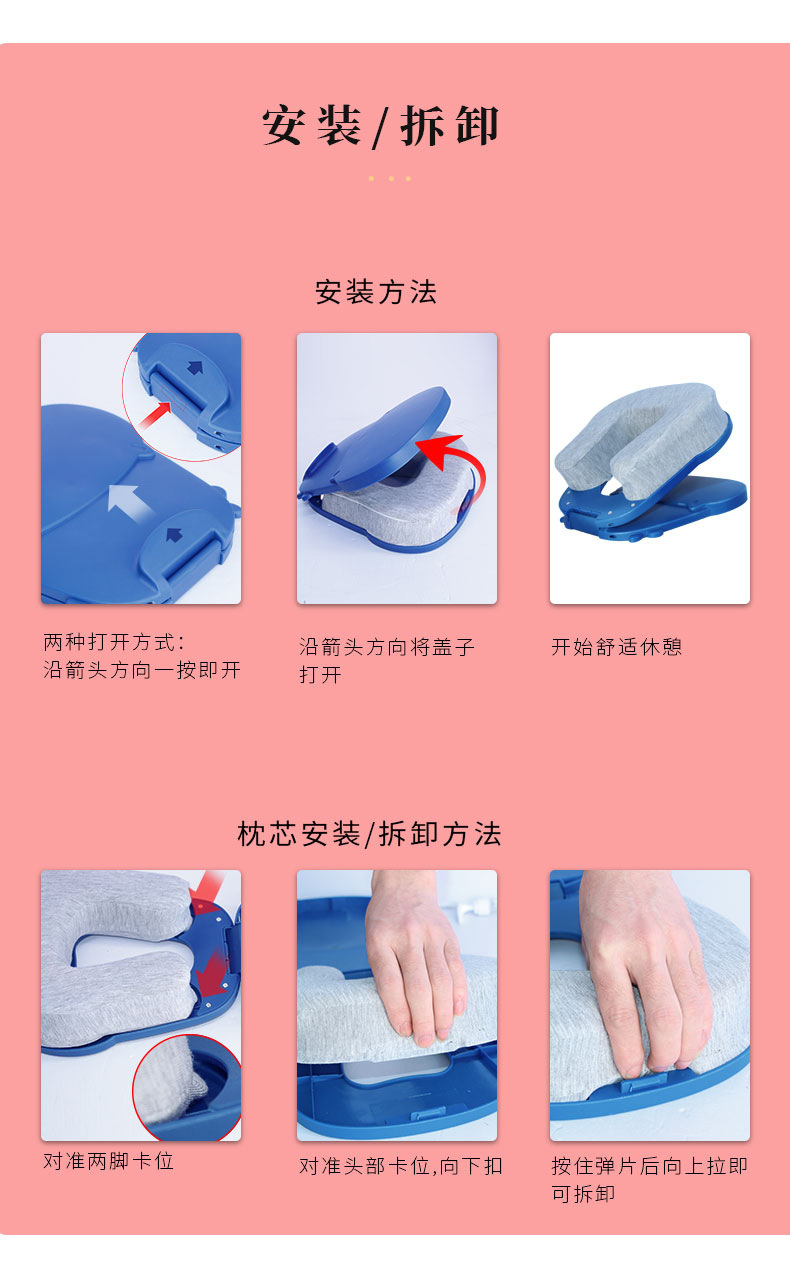 安装/拆卸

安装方法

两种打开方式:
沿箭头方向一按即开

沿箭头方向将盖子打开

开始舒适休憩

枕芯安装/拆卸方法

对准两脚卡位

对准头部卡位,向下扣

按住弹片后向上拉即可拆卸