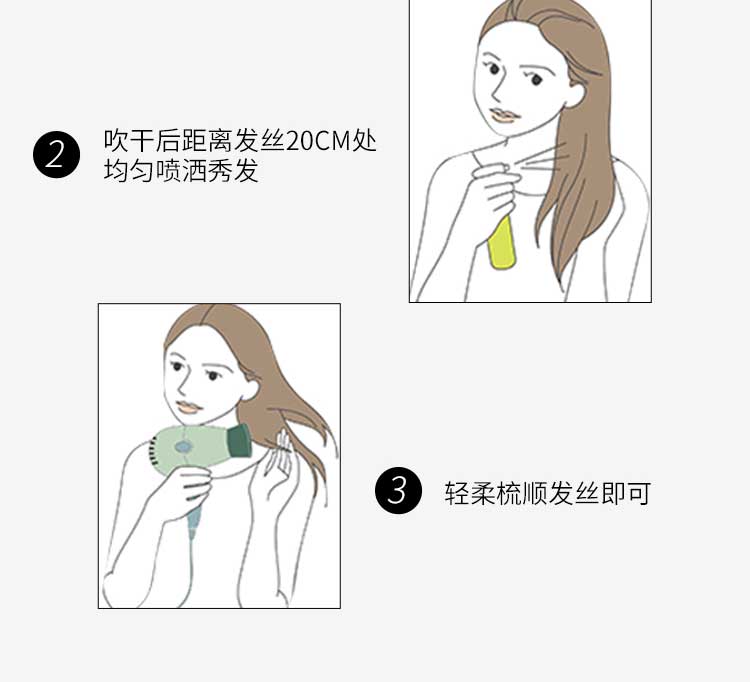 2 吹干后距离发丝20CM处均匀喷洒秀发

3 轻柔梳顺发丝即可