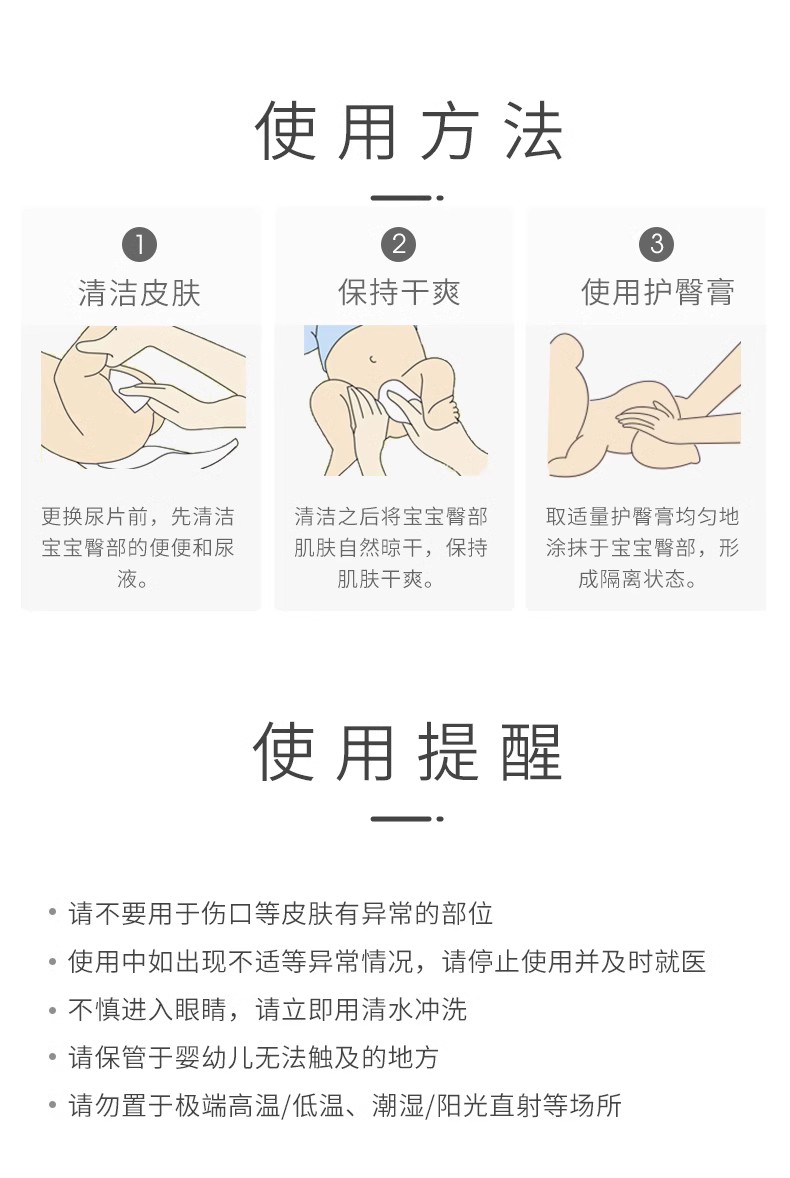 使用方法

1
清洁皮肤

更换尿片前，先清洁宝宝臀部的便便和尿液。

2
保持干爽

清洁之后将宝宝臀部肌肤自然晾干，保持肌肤干爽。

3
使用护臀膏

取适量护臀膏均匀地涂抹于宝宝臀部，形成隔离状态。

使用提醒

• 请不要用于伤口等皮肤有异常的部位
• 使用中如出现不适等异常情况，请停止使用并及时就医
• 不慎进入眼睛，请立即用清水冲洗
• 请保管于婴幼儿无法触及的地方
• 请勿置于极端高温/低温、潮湿/阳光直射等场所