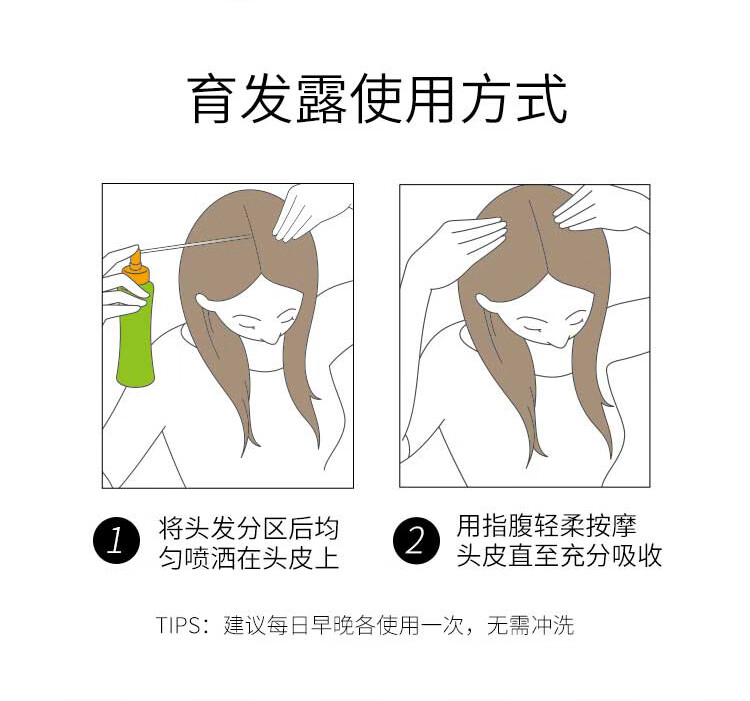 育发露使用方式

1 将头发分区后均匀喷洒在头皮上

2 用指腹轻柔按摩头皮直至充分吸收

TIPS：建议每日早晚各使用一次，无需冲洗