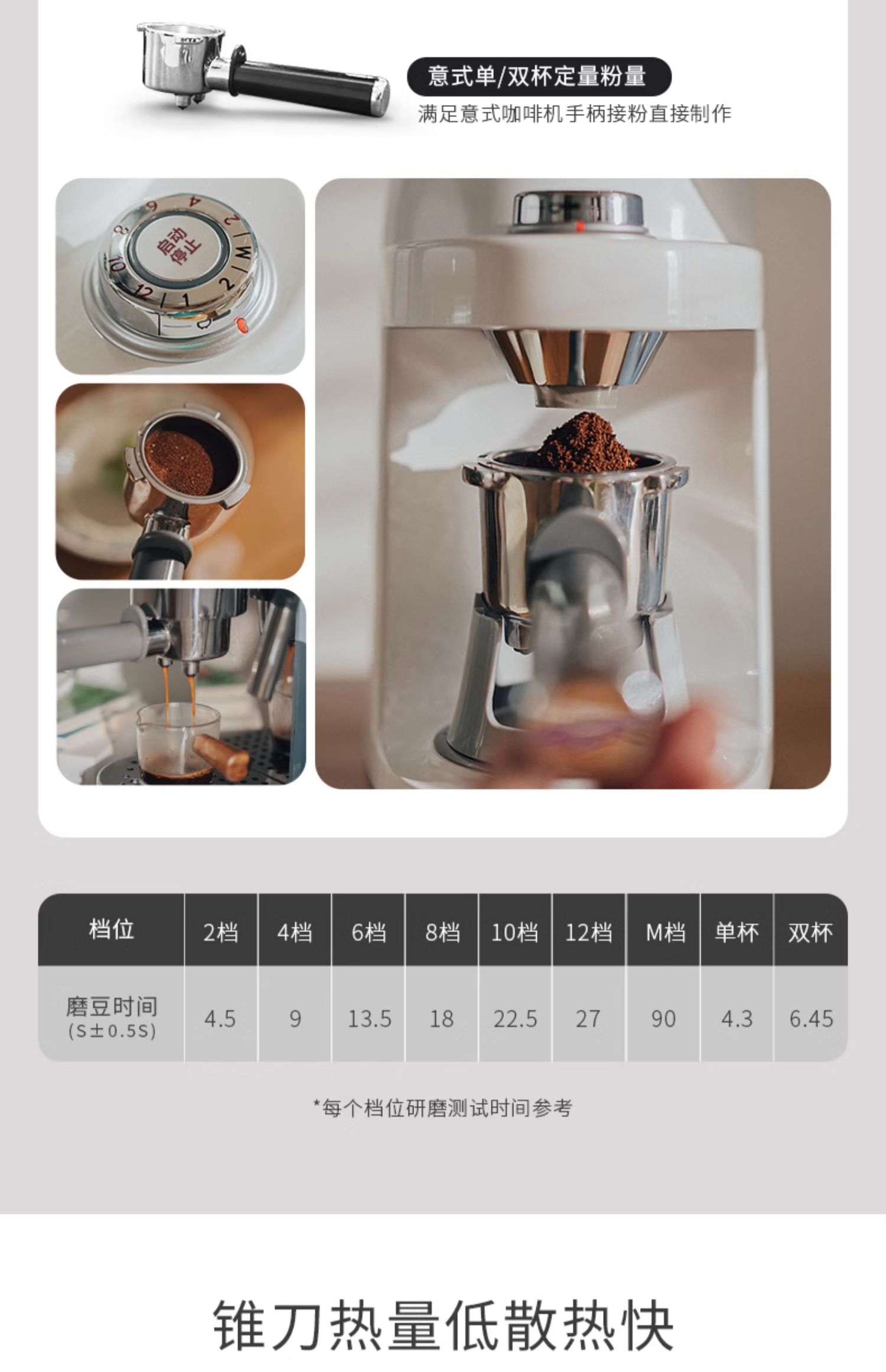 意式单/双杯定量粉量

满足意式咖啡机手柄接粉直接制作

启动
停止

4 6 8 10 12 1 2 M 2

| 档位 | 2档 | 4档 | 6档 | 8档 | 10档 | 12档 | M档 | 单杯 | 双杯 |
|---|---|---|---|---|---|---|---|---|---|
| 磨豆时间 (S±0.5S) | 4.5 | 9 | 13.5 | 18 | 22.5 | 27 | 90 | 4.3 | 6.45 |

*每个档位研磨测试时间参考

锥刀热量低散热快