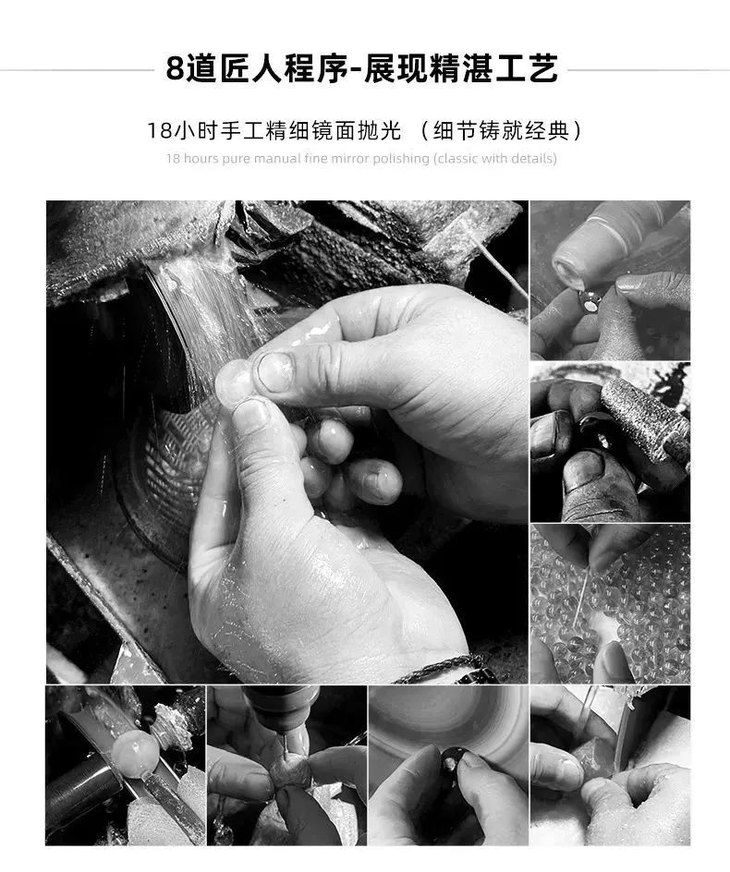 8道匠人程序-展现精湛工艺

18小时手工精细镜面抛光 （细节铸就经典）

18 hours pure manual fine mirror polishing (classic with details)