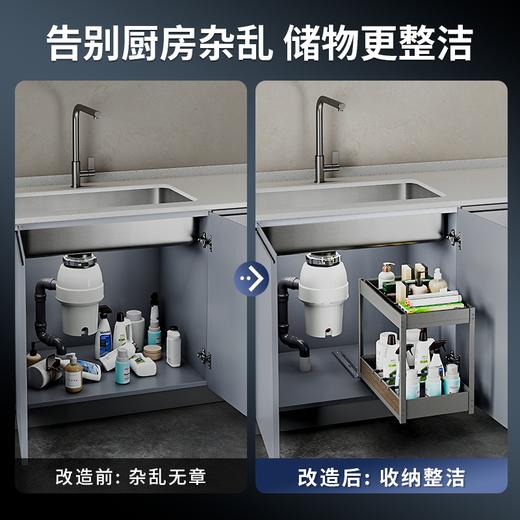 告别厨房杂乱 储物更整洁

改造前：杂乱无章

改造后：收纳整洁