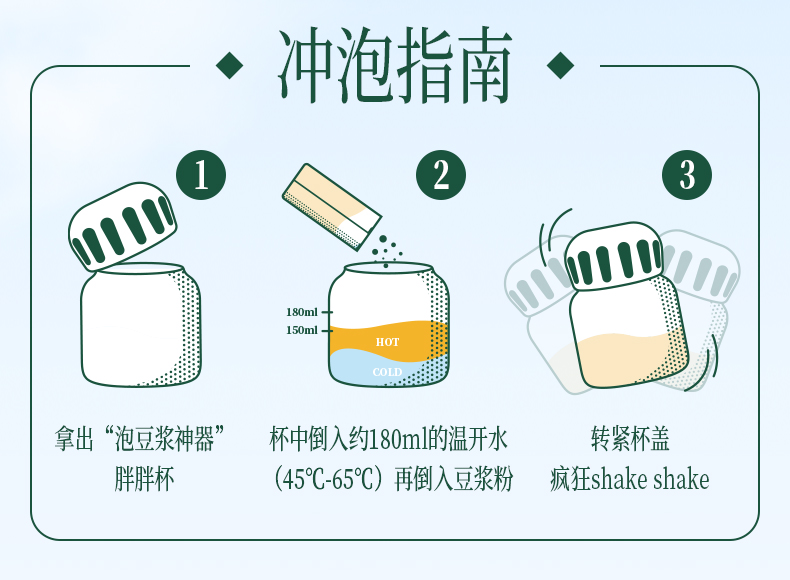 冲泡指南

1

拿出“泡豆浆神器”胖胖杯

2

180ml
150ml
HOT
COLD

杯中倒入约180ml的温开水（45℃-65℃）再倒入豆浆粉

3

转紧杯盖
疯狂shake shake