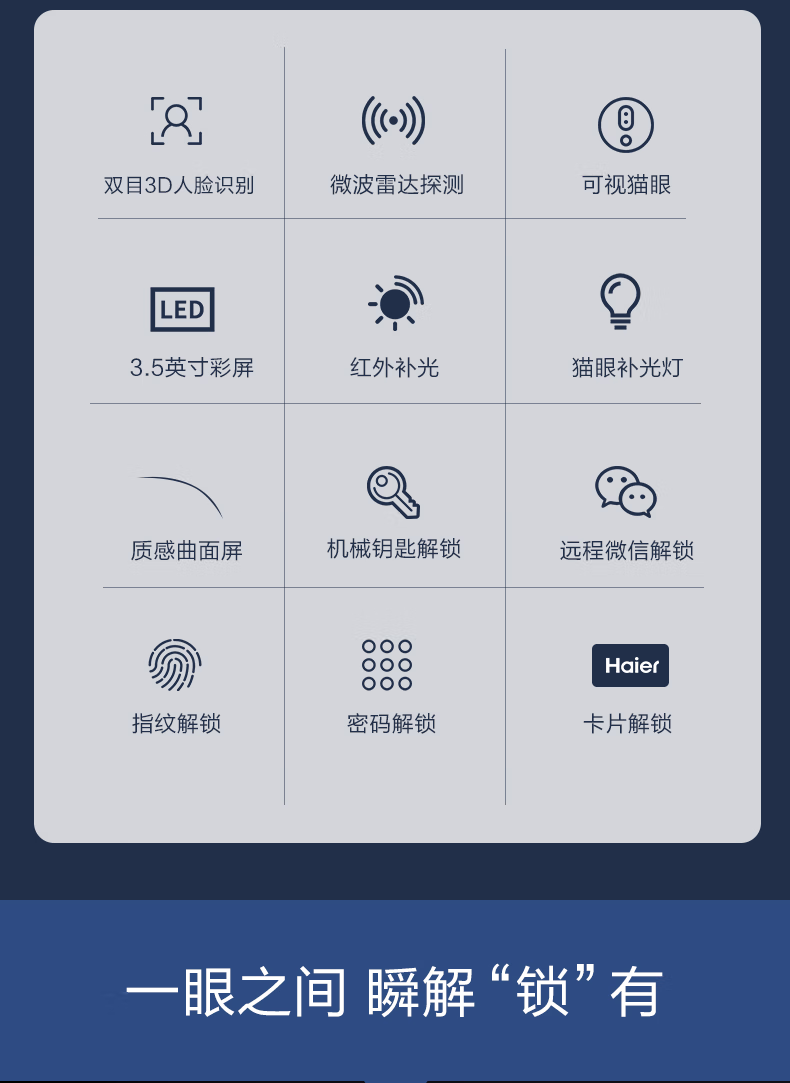 双目3D人脸识别

微波雷达探测

可视猫眼

LED

3.5英寸彩屏

红外补光

猫眼补光灯

质感曲面屏

机械钥匙解锁

远程微信解锁

指纹解锁

密码解锁

Haier

卡片解锁

一眼之间 瞬解“锁”有