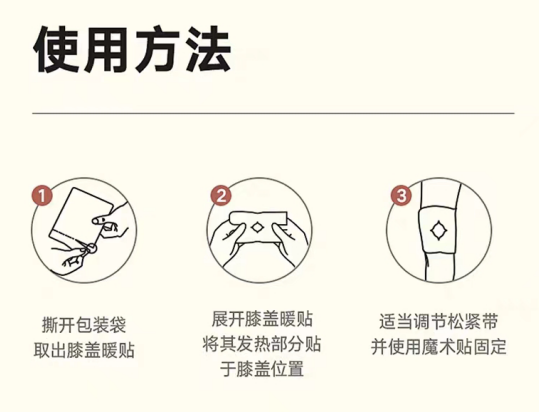 使用方法

1

撕开包装袋
取出膝盖暖贴

2

展开膝盖暖贴
将其发热部分贴
于膝盖位置

3

适当调节松紧带
并使用魔术贴固定