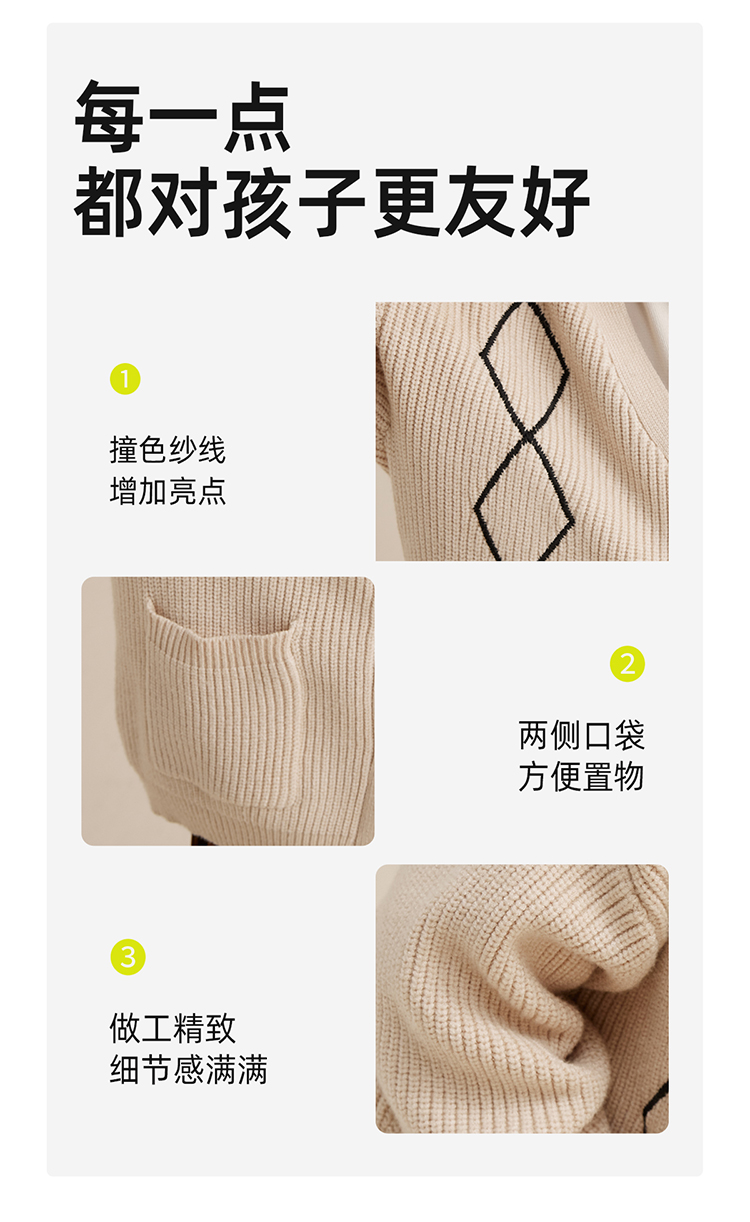 每一点
都对孩子更友好

1

撞色纱线
增加亮点

2

两侧口袋
方便置物

3

做工精致
细节感满满