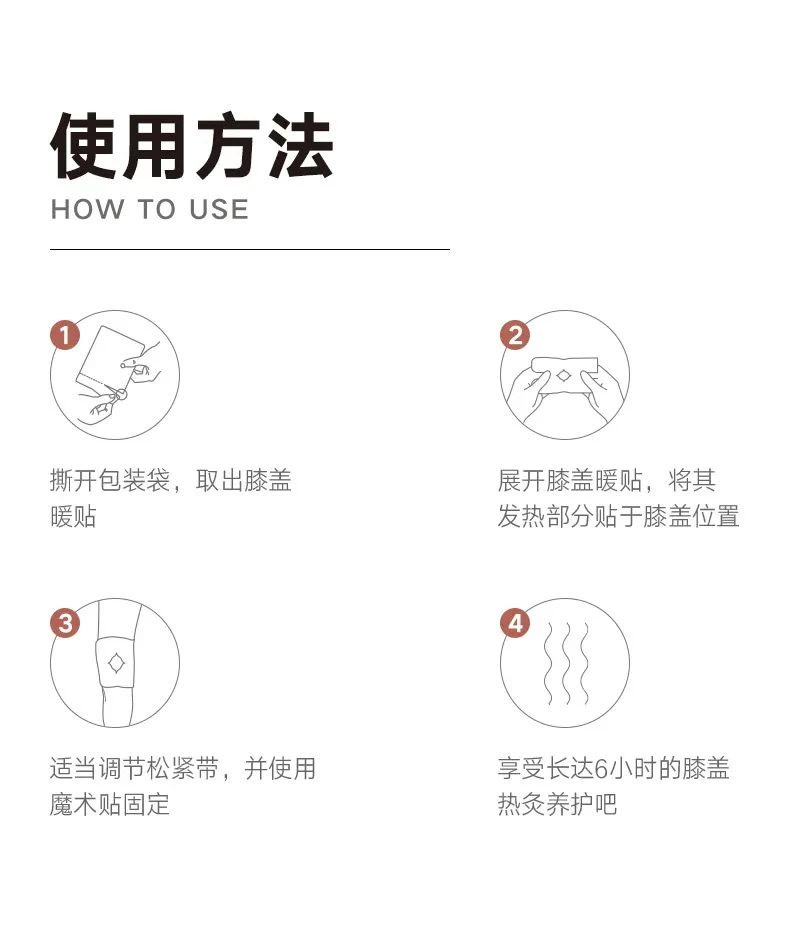 使用方法
HOW TO USE

1
撕开包装袋，取出膝盖暖贴

2
展开膝盖暖贴，将其发热部分贴于膝盖位置

3
适当调节松紧带，并使用魔术贴固定

4
享受长达6小时的膝盖热灸养护吧