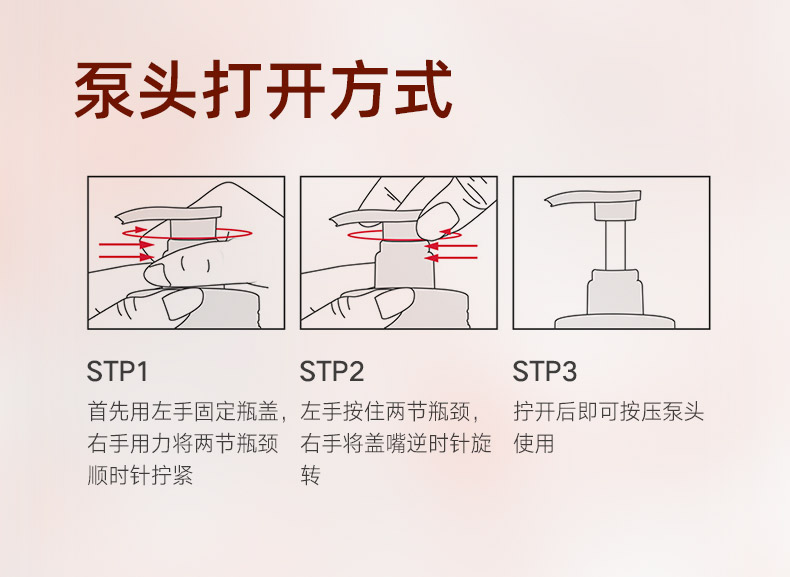 泵头打开方式

STP1

首先用左手固定瓶盖，右手用力将两节瓶颈顺时针拧紧

STP2

左手按住两节瓶颈，右手将盖嘴逆时针旋转

STP3

拧开后即可按压泵头使用