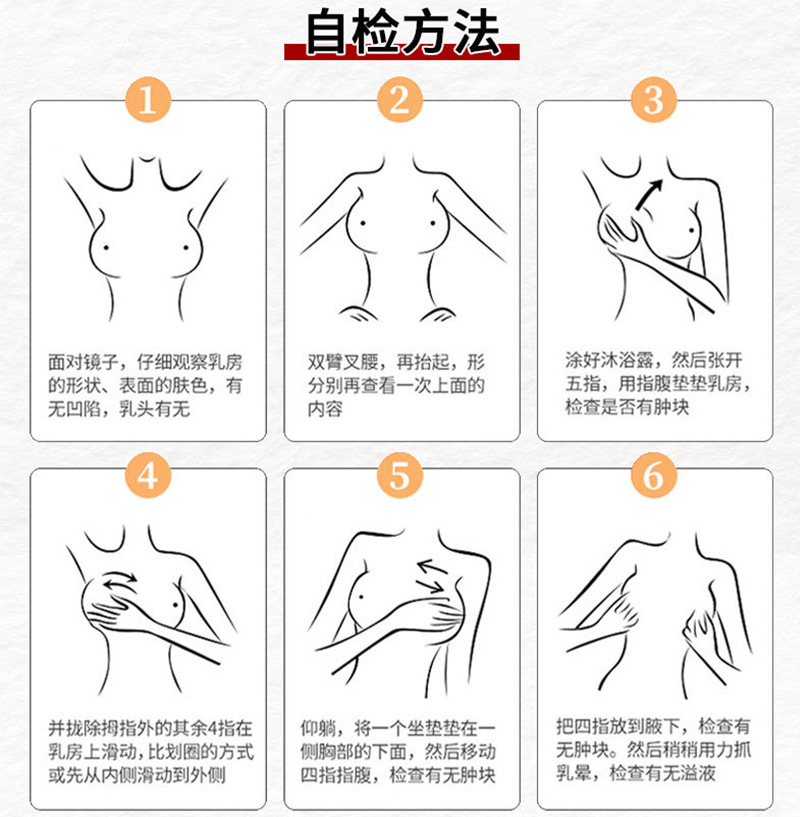 自检方法

1

面对镜子，仔细观察乳房的形状、表面的肤色，有无凹陷，乳头有无

2

双臂叉腰，再抬起，形分别再查看一次上面的内容

3

涂好沐浴露，然后张开五指，用指腹垫垫乳房，检查是否有肿块

4

并拢除拇指外的其余4指在乳房上滑动，比划圈的方式或先从内侧滑动到外侧

5

仰躺，将一个坐垫垫在一侧胸部的下面，然后移动四指指腹，检查有无肿块

6

把四指放到腋下，检查有无肿块。然后稍稍用力抓乳晕，检查有无溢液