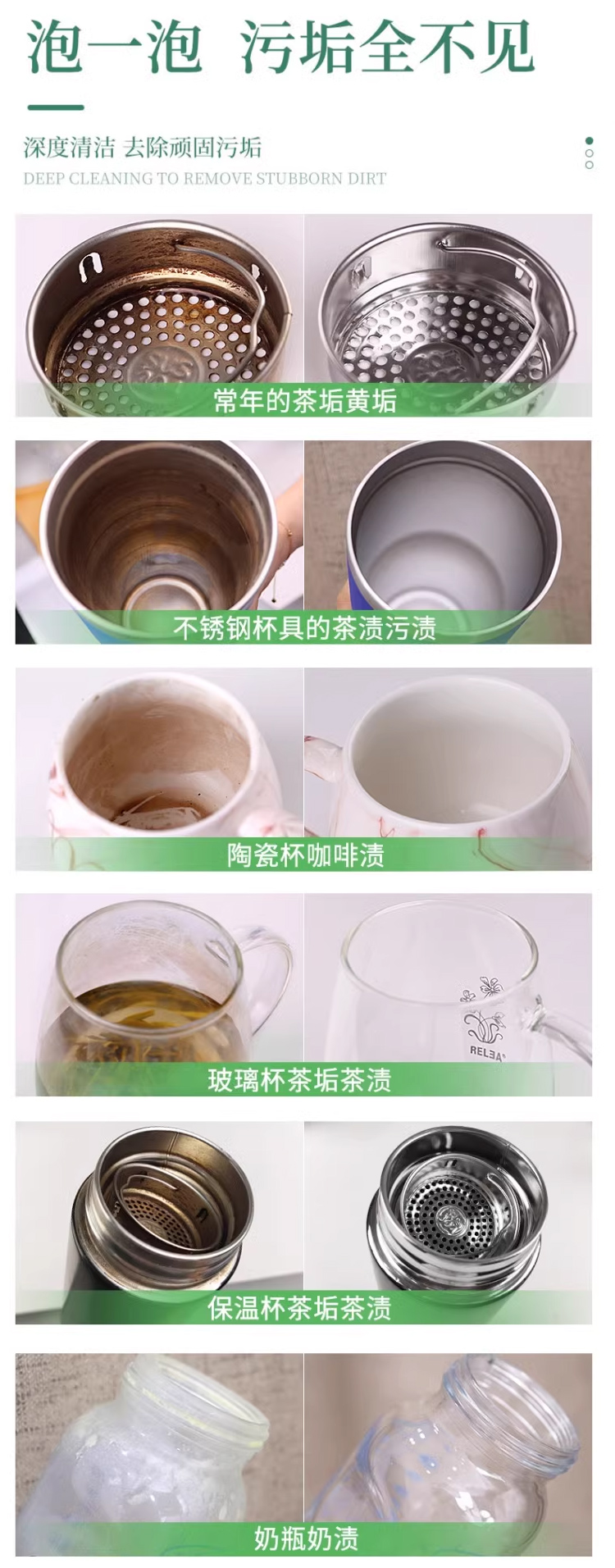 泡一泡 污垢全不见

深度清洁 去除顽固污垢

DEEP CLEANING TO REMOVE STUBBORN DIRT

常年的茶垢黄垢

不锈钢杯具的茶渍污渍

陶瓷杯咖啡渍

RELEA

玻璃杯茶垢茶渍

保温杯茶垢茶渍

奶瓶奶渍