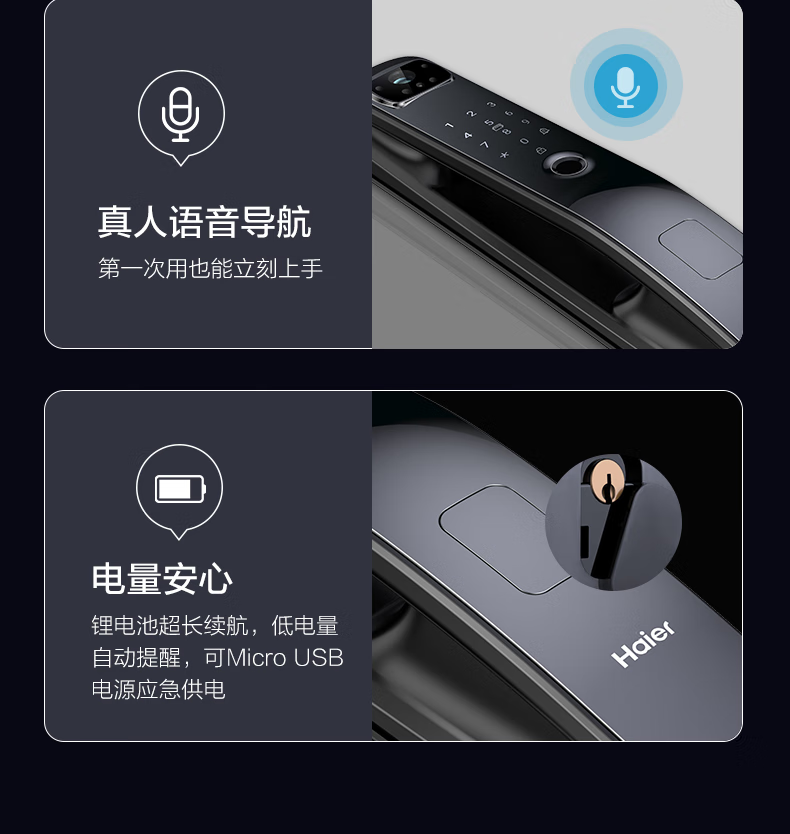 真人语音导航

第一次用也能立刻上手

1 2 3
4 5 6
7 8 9
* 0

电量安心

锂电池超长续航，低电量自动提醒，可Micro USB电源应急供电

Haier