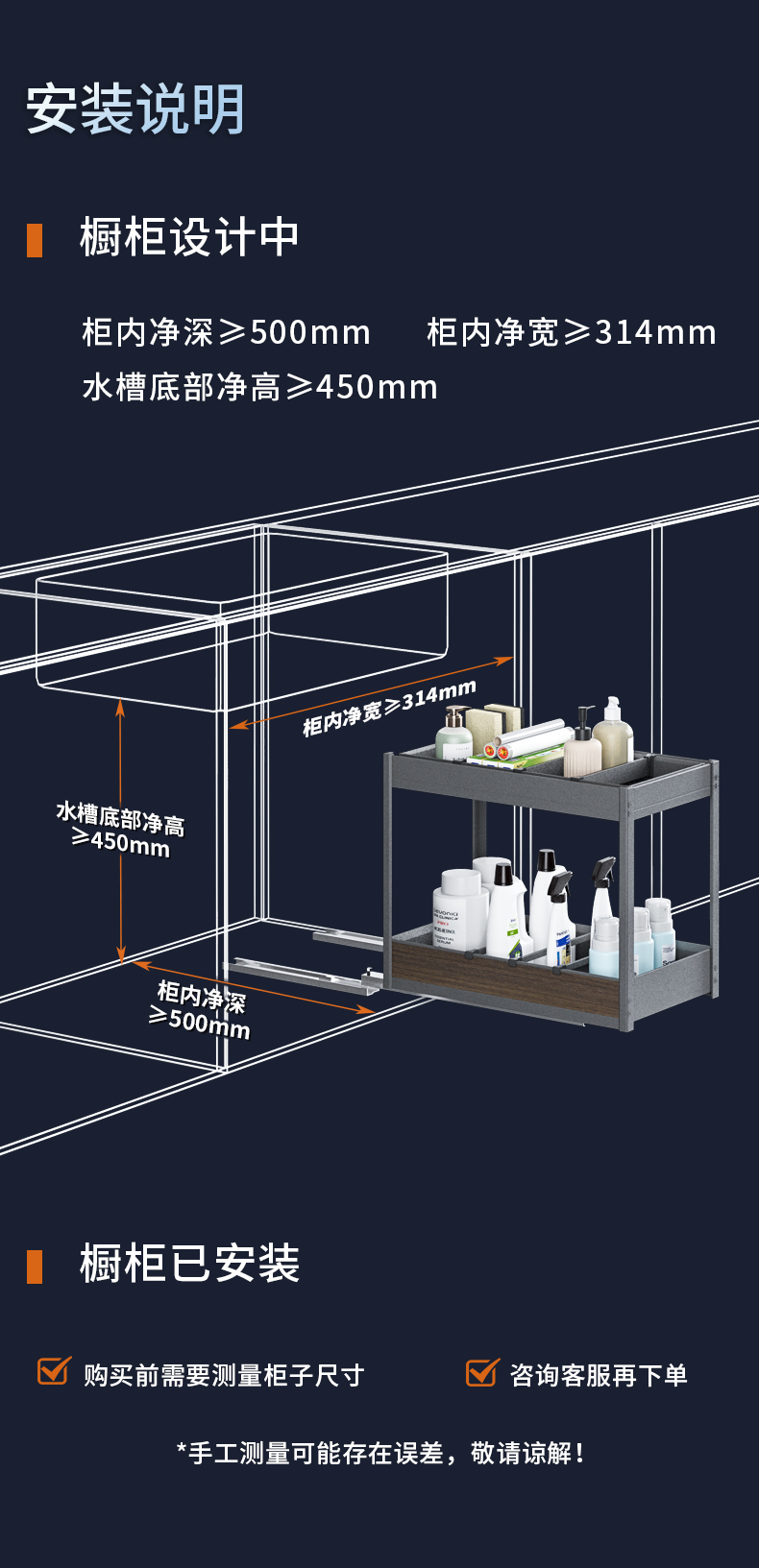 安装说明

橱柜设计中

柜内净深≥500mm　柜内净宽≥314mm
水槽底部净高≥450mm

柜内净宽≥314mm

水槽底部净高
≥450mm

柜内净深
≥500mm

橱柜已安装

购买前需要测量柜子尺寸　咨询客服再下单

*手工测量可能存在误差，敬请谅解！