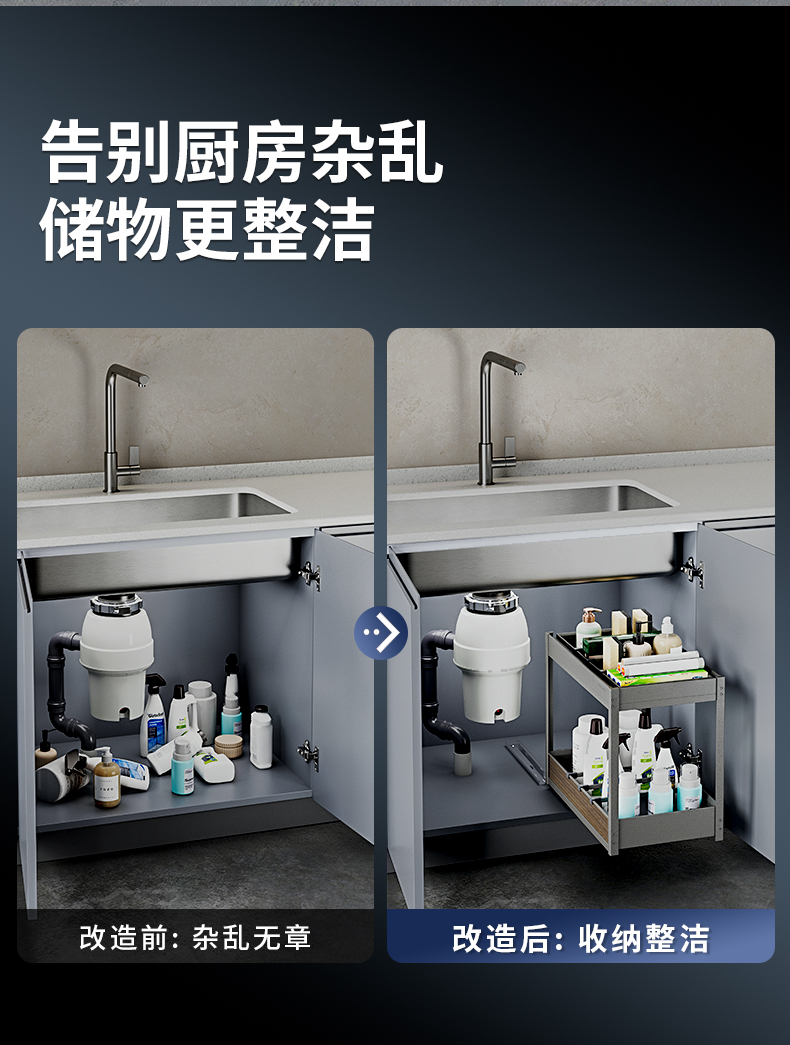 告别厨房杂乱
储物更整洁

改造前：杂乱无章

改造后：收纳整洁