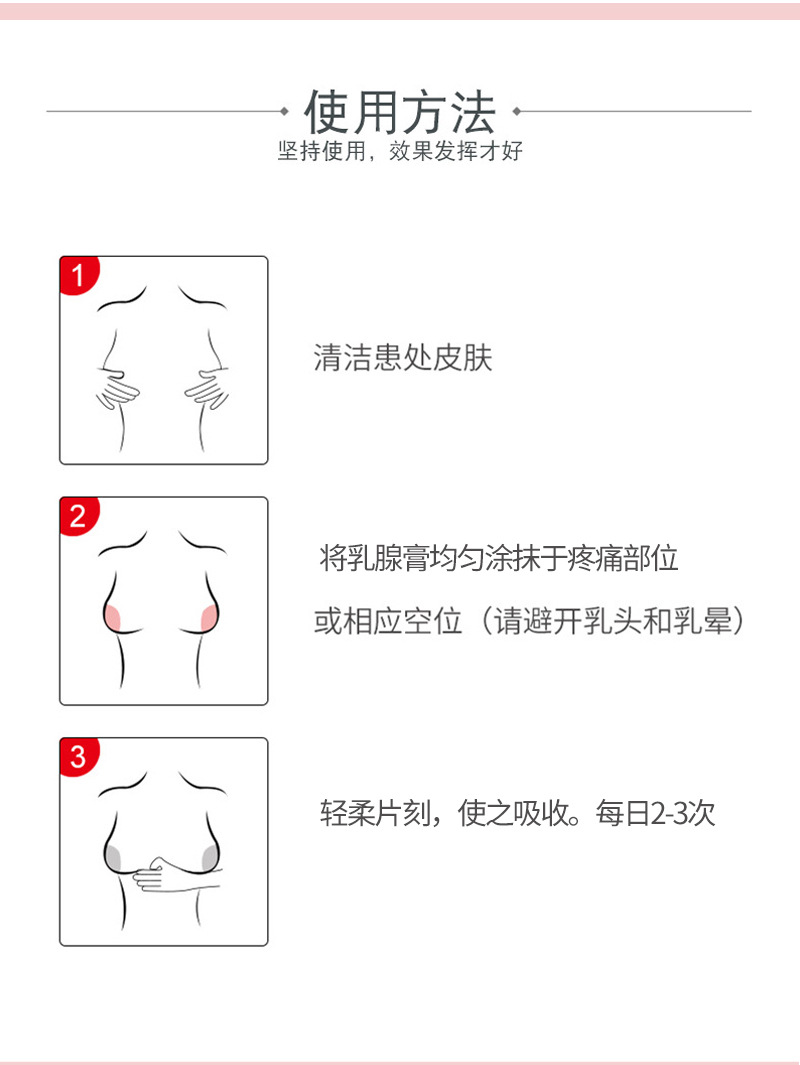 使用方法
坚持使用，效果发挥才好

1
清洁患处皮肤

2
将乳腺膏均匀涂抹于疼痛部位
或相应空位（请避开乳头和乳晕）

3
轻柔片刻，使之吸收。每日2-3次