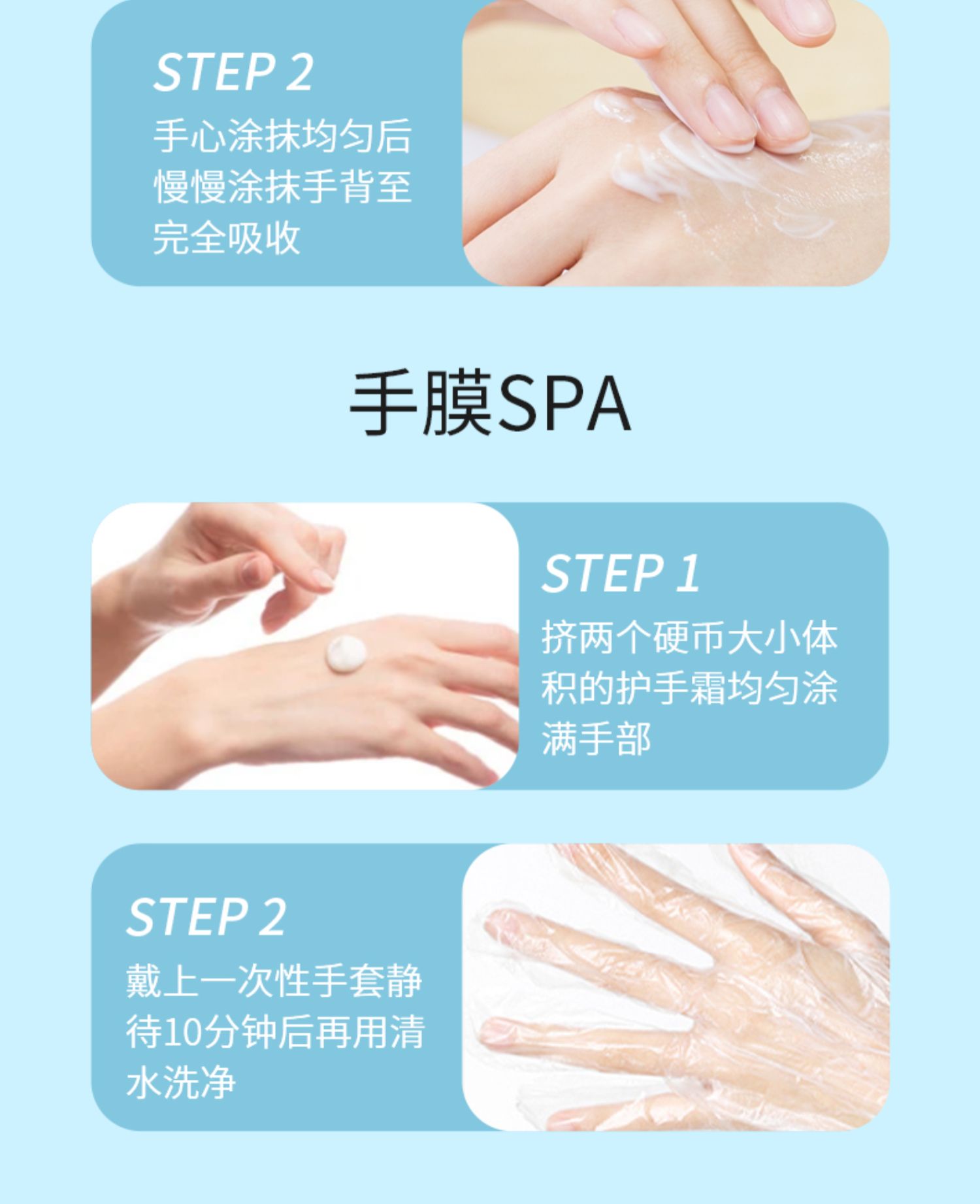 STEP 2
手心涂抹均匀后慢慢涂抹手背至完全吸收

手膜SPA

STEP 1
挤两个硬币大小体积的护手霜均匀涂满手部

STEP 2
戴上一次性手套静待10分钟后再用清水洗净