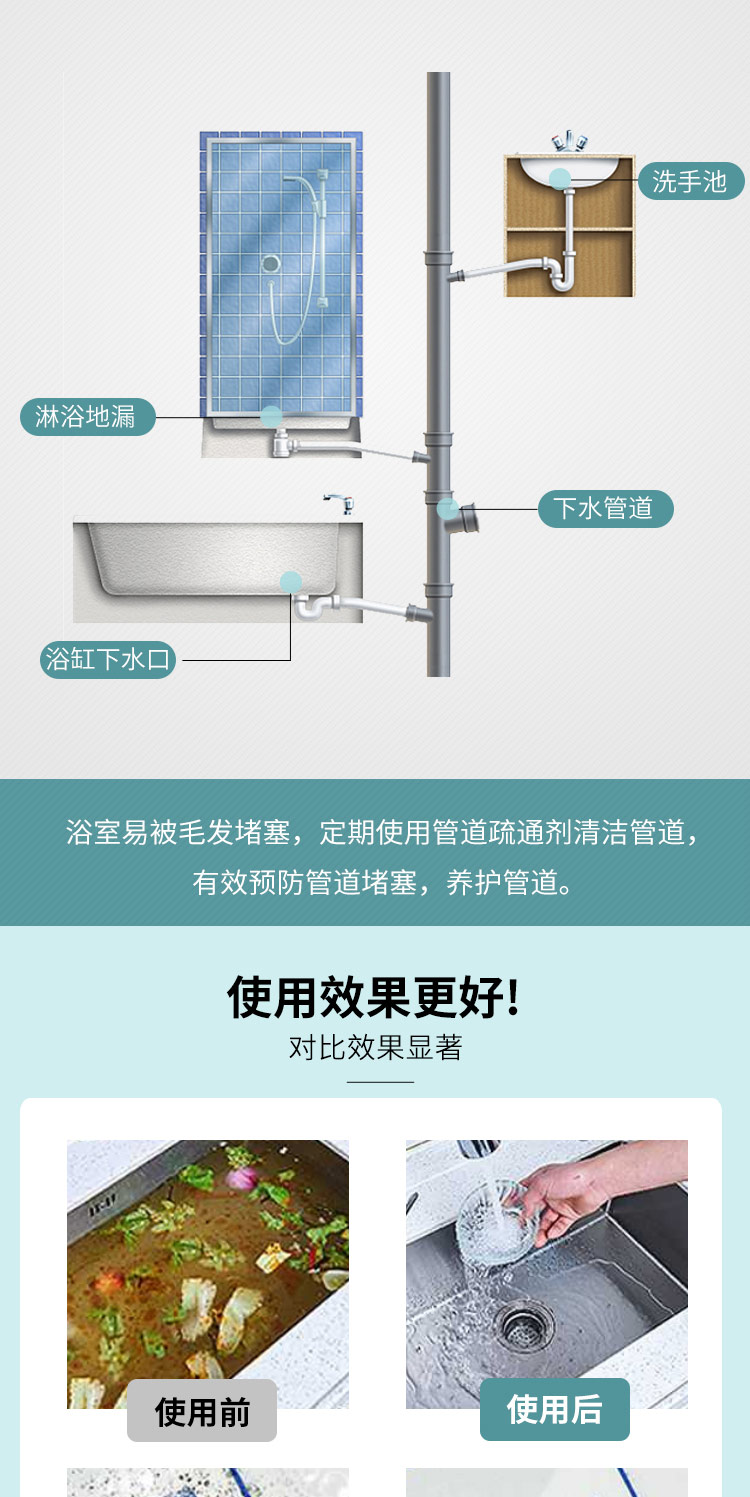 洗手池

淋浴地漏

下水管道

浴缸下水口

浴室易被毛发堵塞，定期使用管道疏通剂清洁管道，有效预防管道堵塞，养护管道。

使用效果更好!

对比效果显著

使用前

使用后