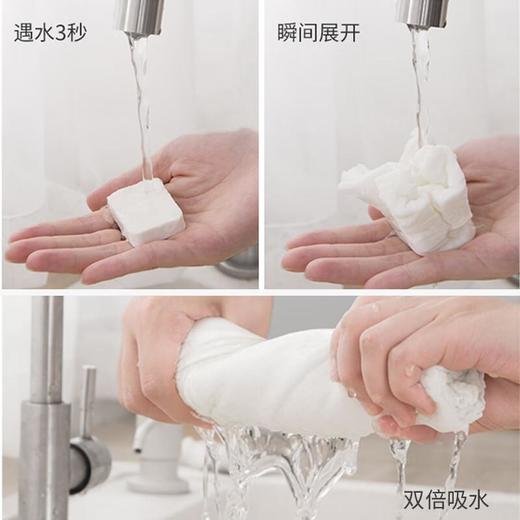 遇水3秒

瞬间展开

双倍吸水