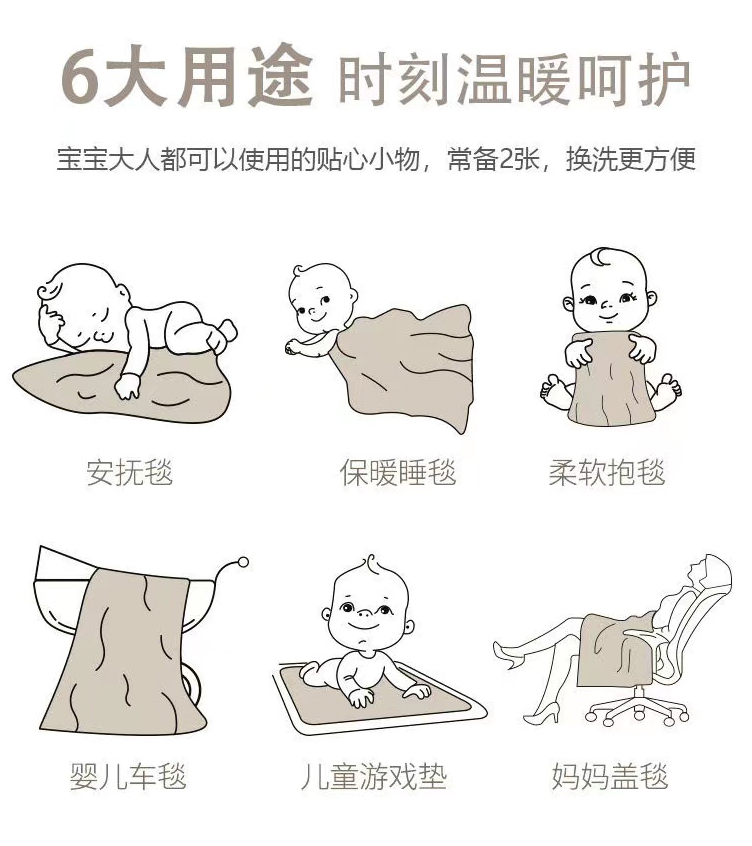 6大用途 时刻温暖呵护

宝宝大人都可以使用的贴心小物，常备2张，换洗更方便

安抚毯

保暖睡毯

柔软抱毯

婴儿车毯

儿童游戏垫

妈妈盖毯